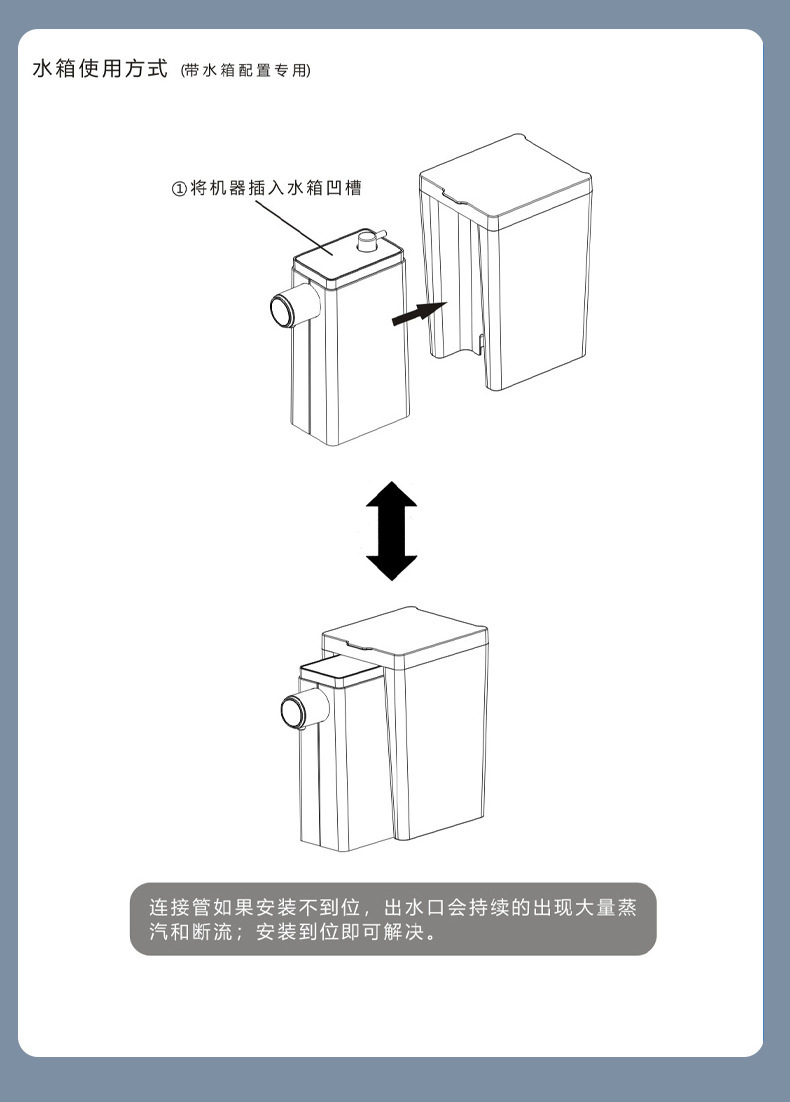 水箱使用方式 (带水箱配置专用)

①将机器插入水箱凹槽

连接管如果安装不到位，出水口会持续的出现大量蒸汽和断流；安装到位即可解决。