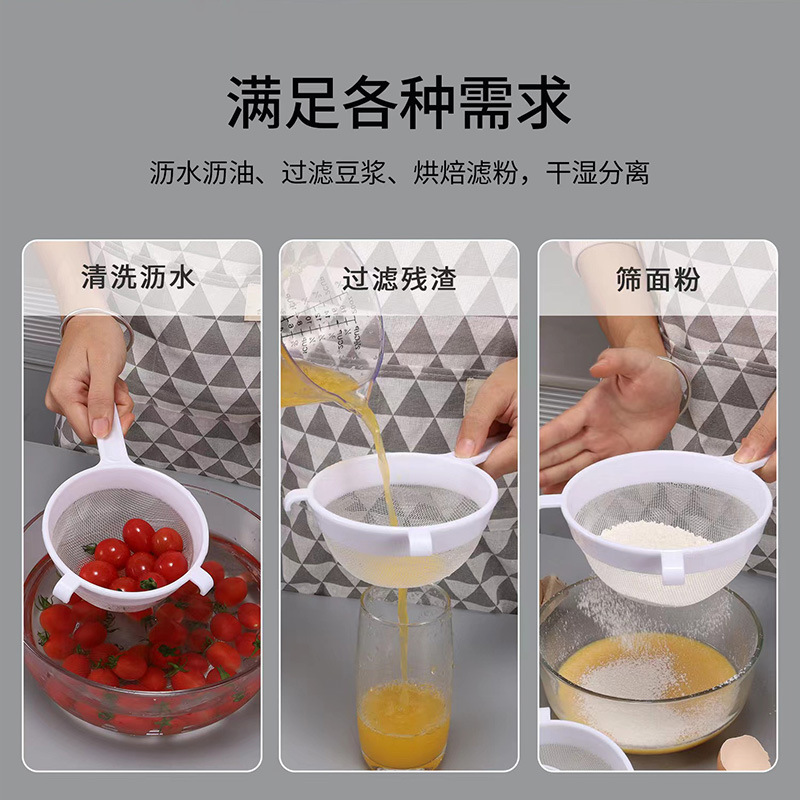 满足各种需求

沥水沥油、过滤豆浆、烘焙滤粉，干湿分离

清洗沥水

过滤残渣

筛面粉