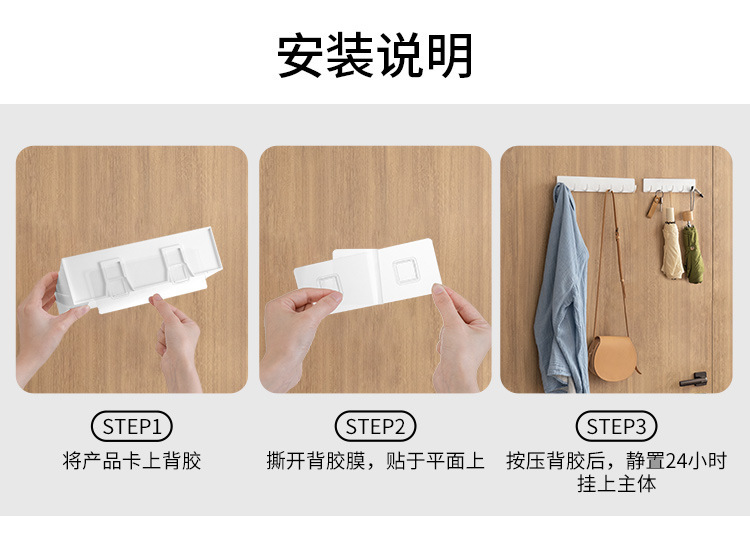 安装说明

STEP1
将产品卡上背胶

STEP2
撕开背胶膜，贴于平面上

STEP3
按压背胶后，静置24小时挂上主体