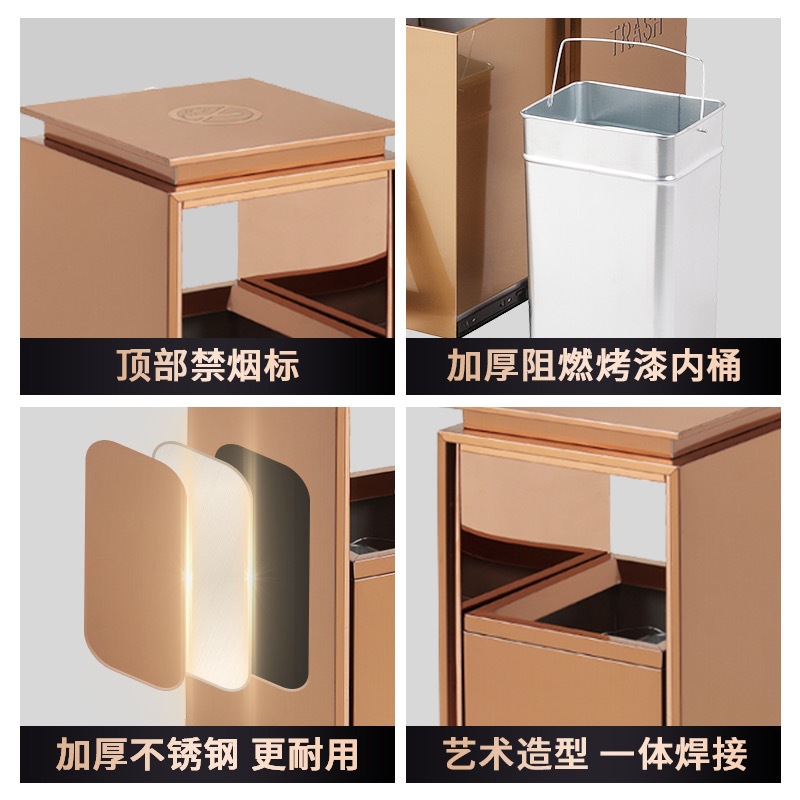 TRASH

顶部禁烟标

加厚阻燃烤漆内桶

加厚不锈钢 更耐用

艺术造型 一体焊接