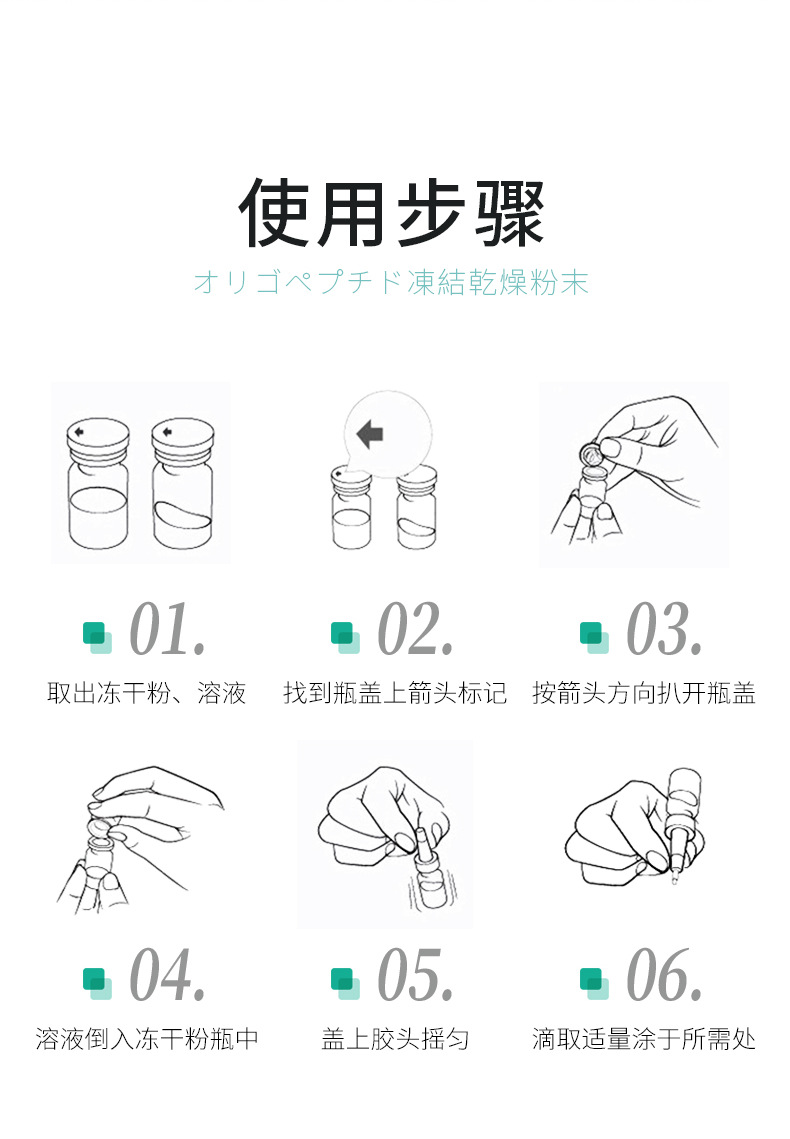 使用步骤

オリゴペプチド凍結乾燥粉末

01.
取出冻干粉、溶液

02.
找到瓶盖上箭头标记

03.
按箭头方向扒开瓶盖

04.
溶液倒入冻干粉瓶中

05.
盖上胶头摇匀

06.
滴取适量涂于所需处