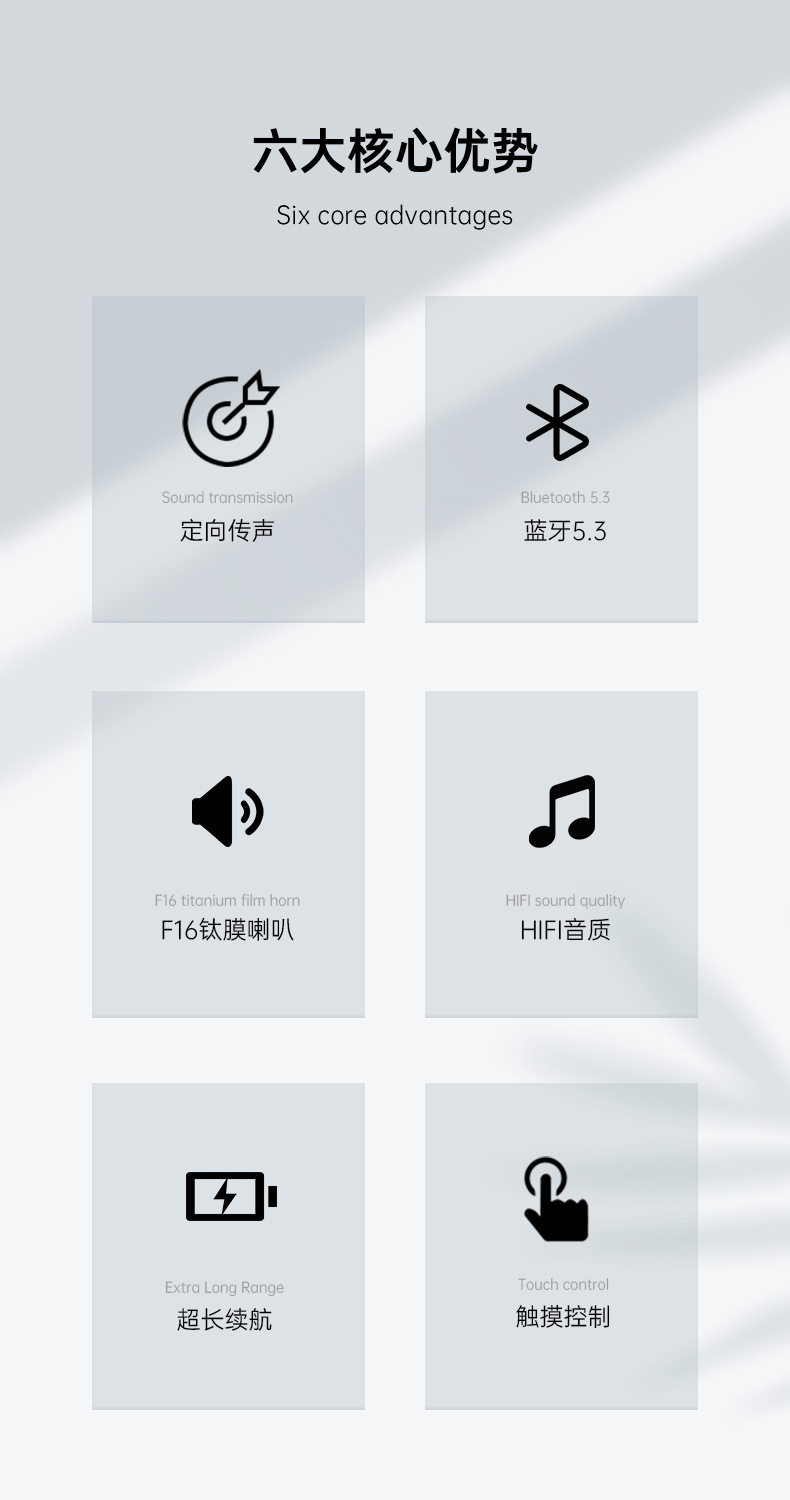 六大核心优势

Six core advantages

Sound transmission
定向传声

Bluetooth 5.3
蓝牙5.3

F16 titanium film horn
F16钛膜喇叭

HIFI sound quality
HIFI音质

Extra Long Range
超长续航

Touch control
触摸控制