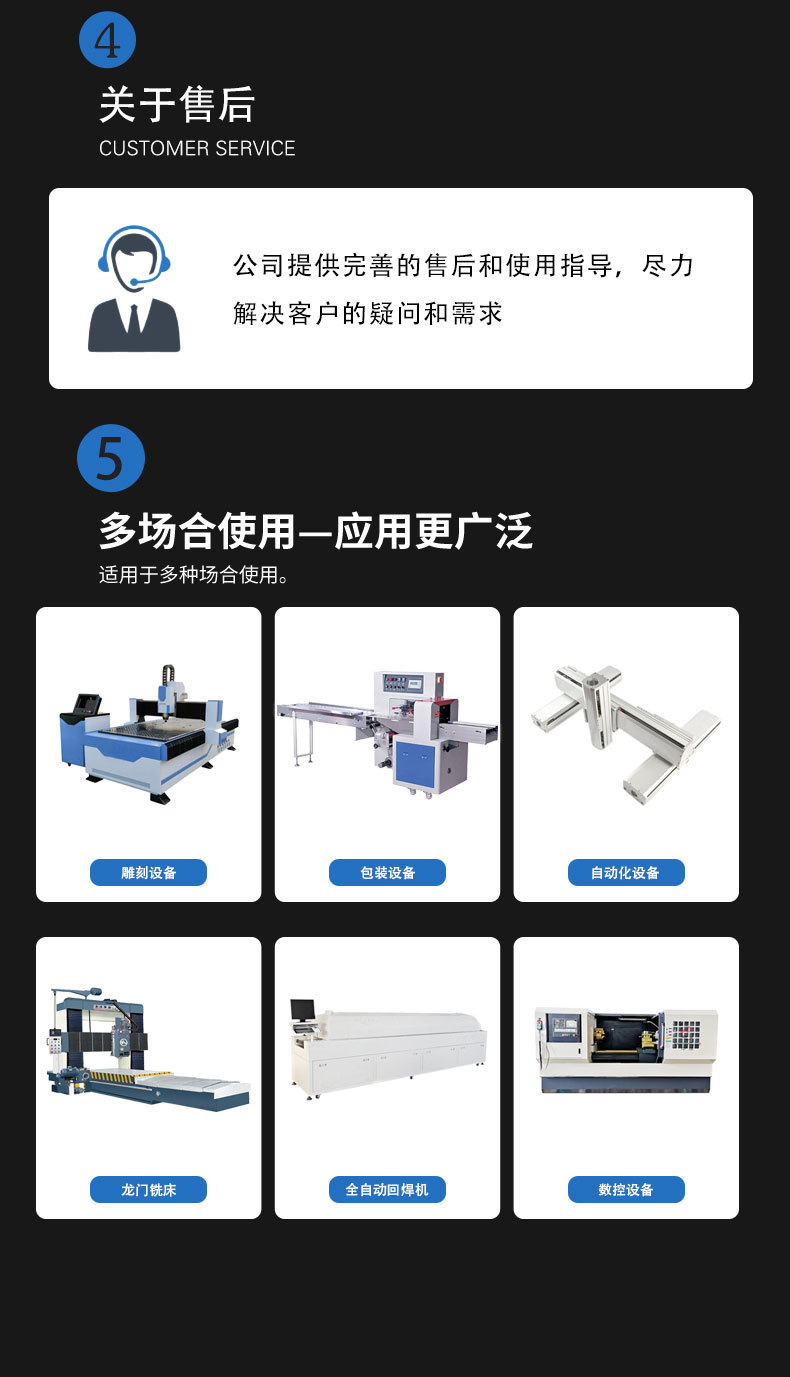 4

关于售后

CUSTOMER SERVICE

公司提供完善的售后和使用指导，尽力解决客户的疑问和需求

5

多场合使用—应用更广泛

适用于多种场合使用。

雕刻设备

包装设备

自动化设备

龙门铣床

全自动回焊机

数控设备