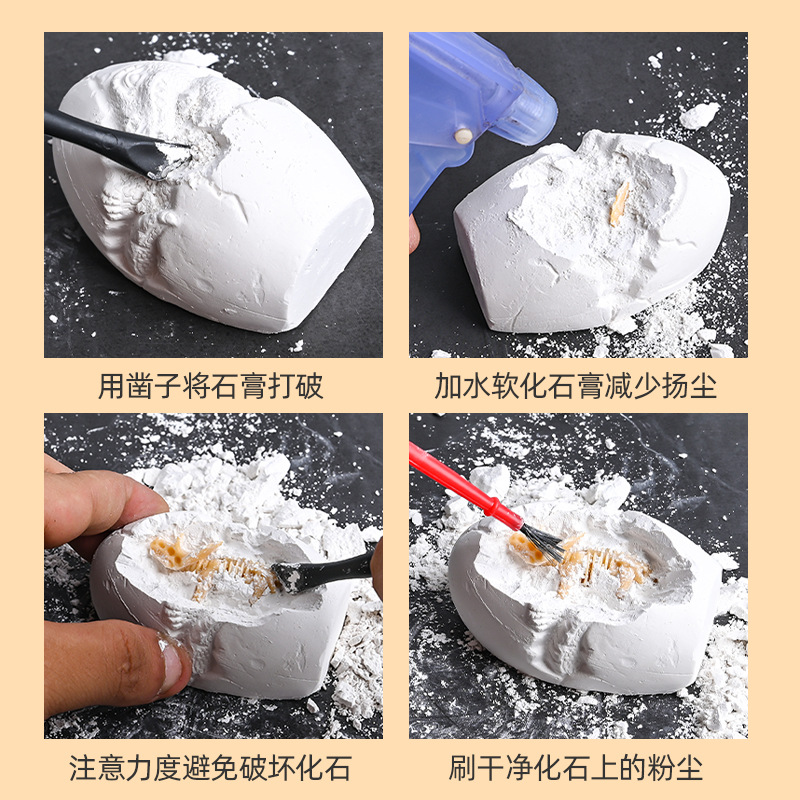 用凿子将石膏打破

加水软化石膏减少扬尘

注意力度避免破坏化石

刷干净化石上的粉尘