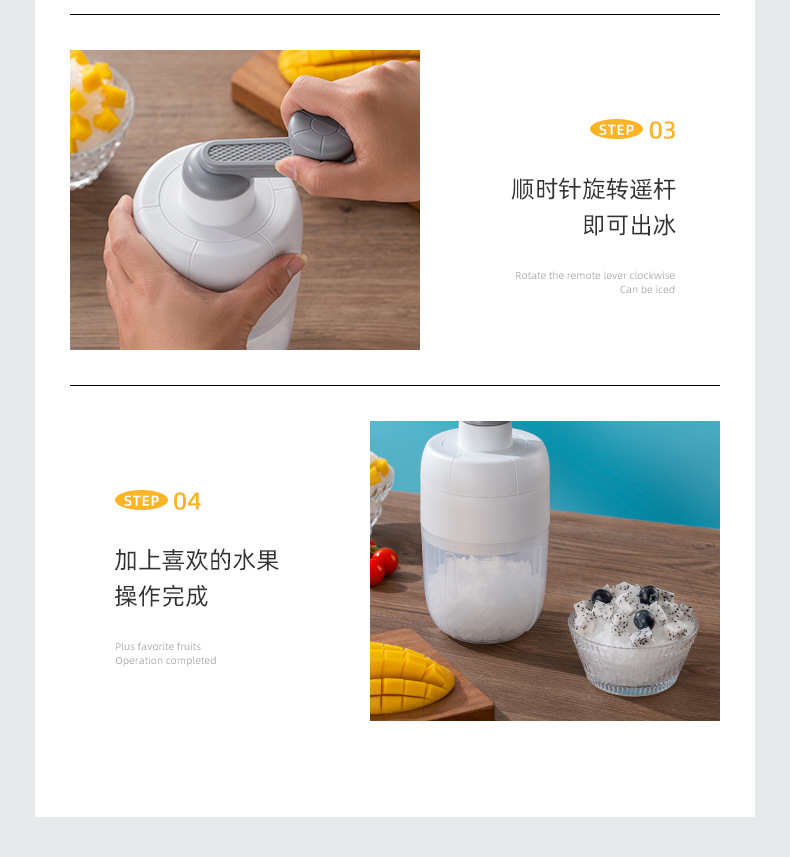 STEP 03

顺时针旋转遥杆
即可出冰

Rotate the remote lever clockwise
Can be iced

STEP 04

加上喜欢的水果
操作完成

Plus favorite fruits
Operation completed