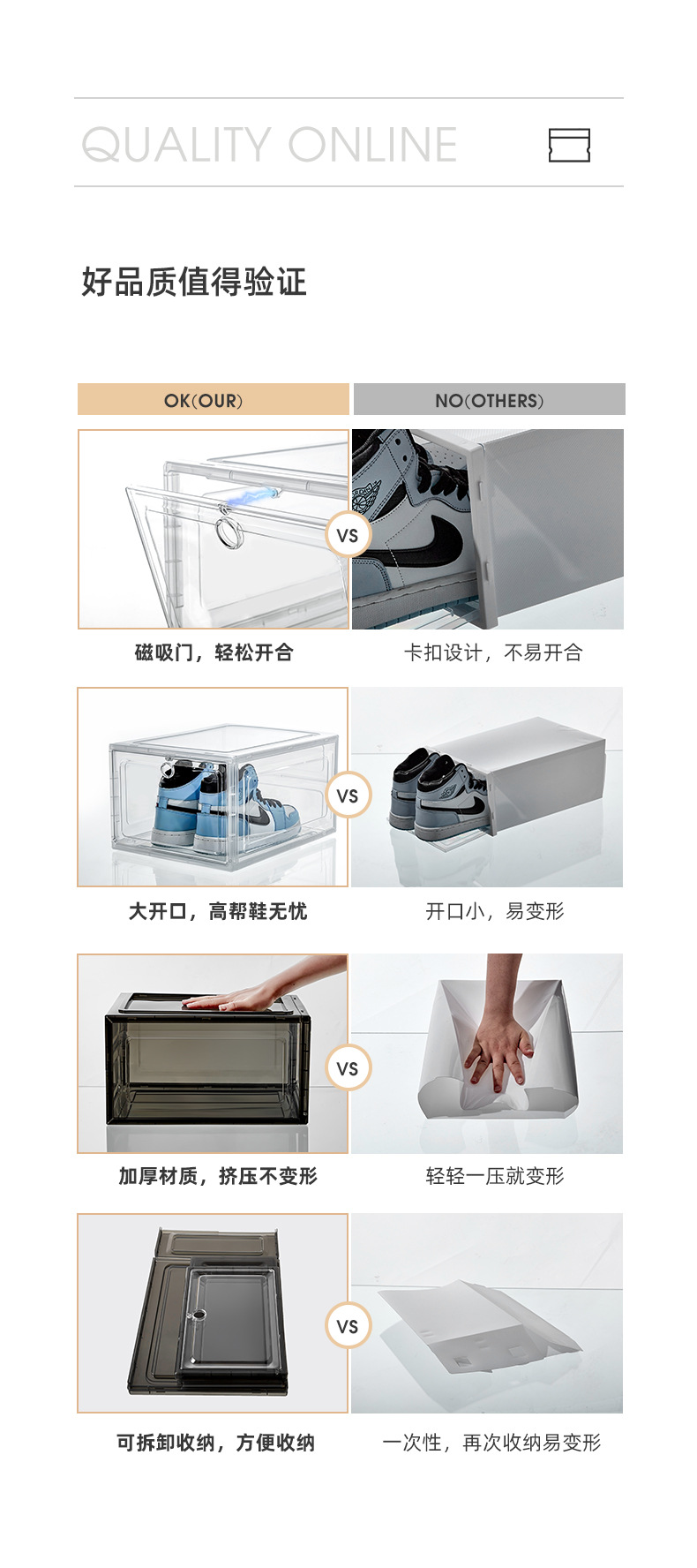 QUALITY ONLINE

好品质值得验证

OK(OUR)

NO(OTHERS)

VS

磁吸门，轻松开合

卡扣设计，不易开合

VS

大开口，高帮鞋无忧

开口小，易变形

VS

加厚材质，挤压不变形

轻轻一压就变形

VS

可拆卸收纳，方便收纳

一次性，再次收纳易变形