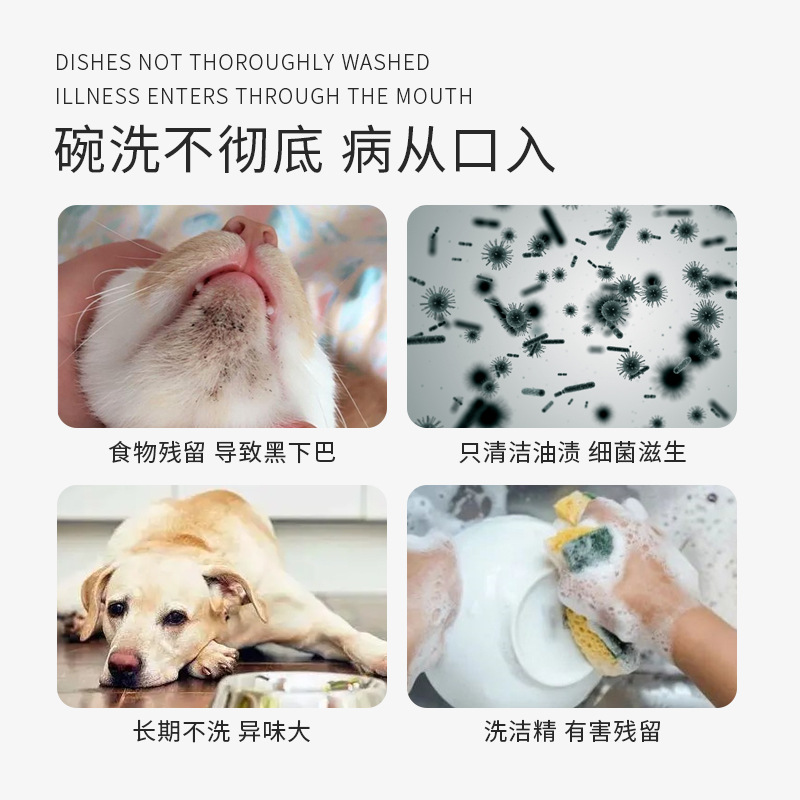 DISHES NOT THOROUGHLY WASHED
ILLNESS ENTERS THROUGH THE MOUTH

碗洗不彻底 病从口入

食物残留 导致黑下巴

只清洁油渍 细菌滋生

长期不洗 异味大

洗洁精 有害残留