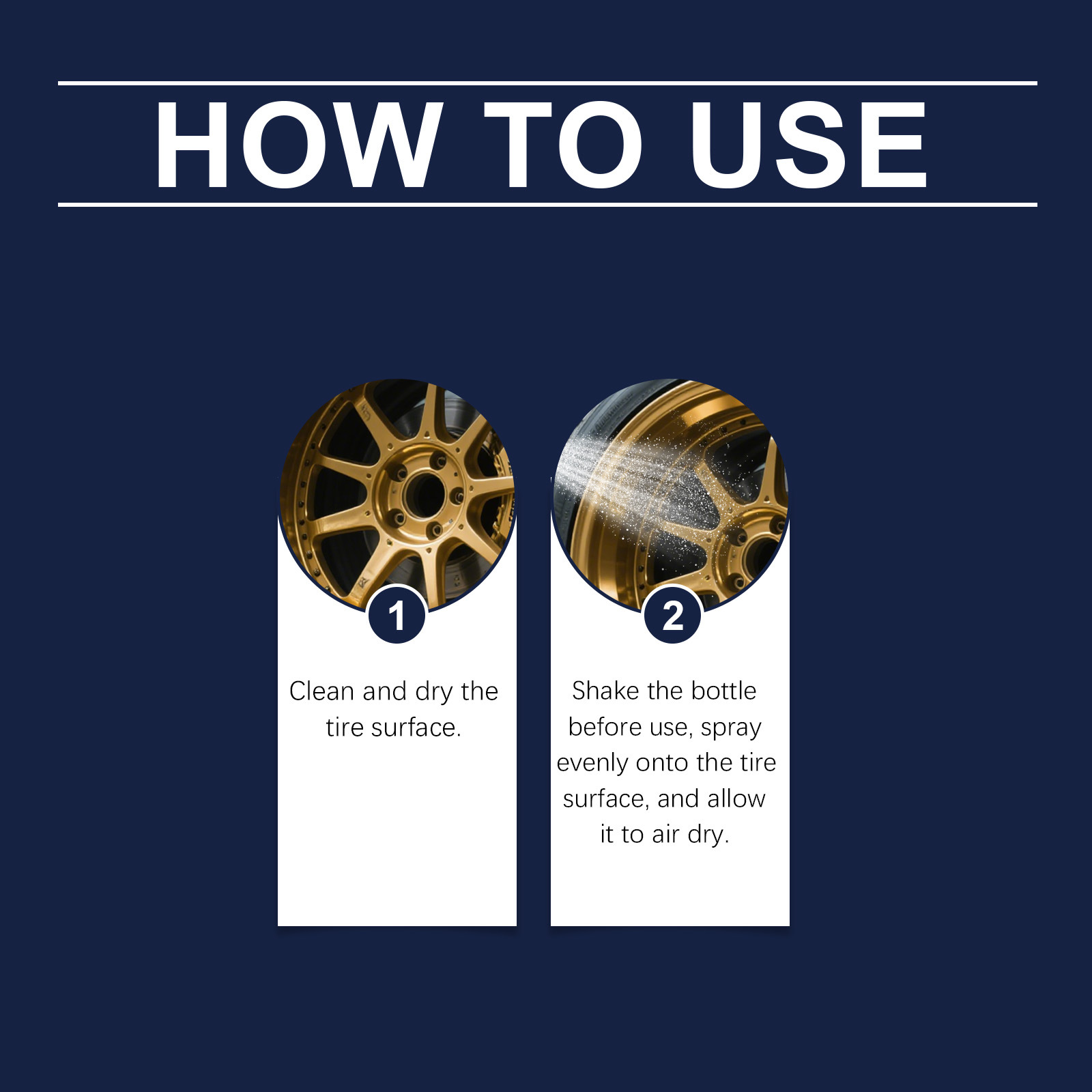 HOW TO USE

1

Clean and dry the tire surface.

2

Shake the bottle before use, spray evenly onto the tire surface, and allow it to air dry.