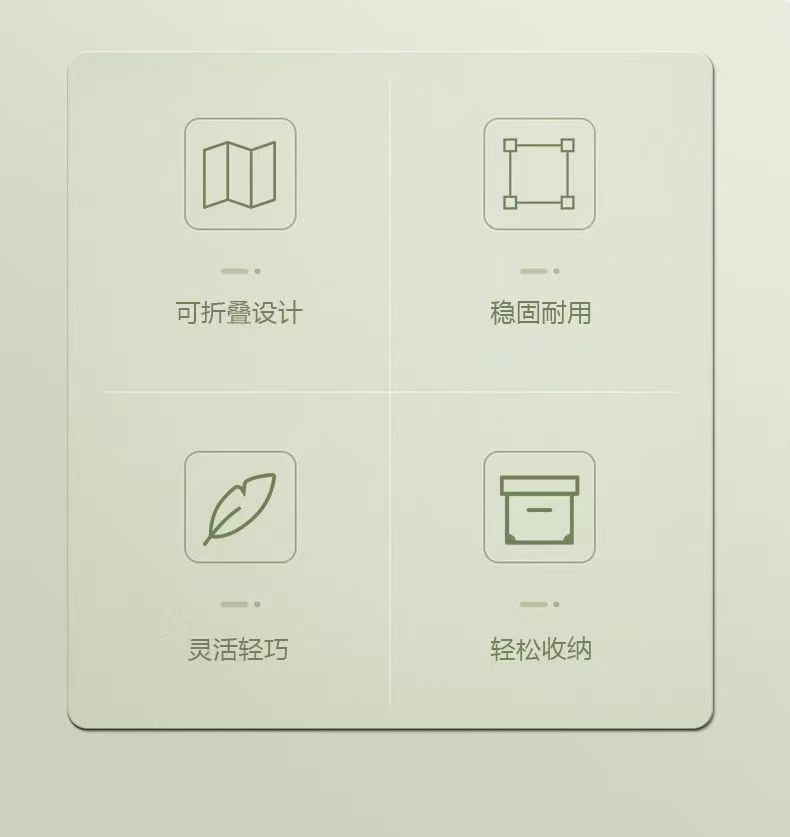 可折叠设计

稳固耐用

灵活轻巧

轻松收纳