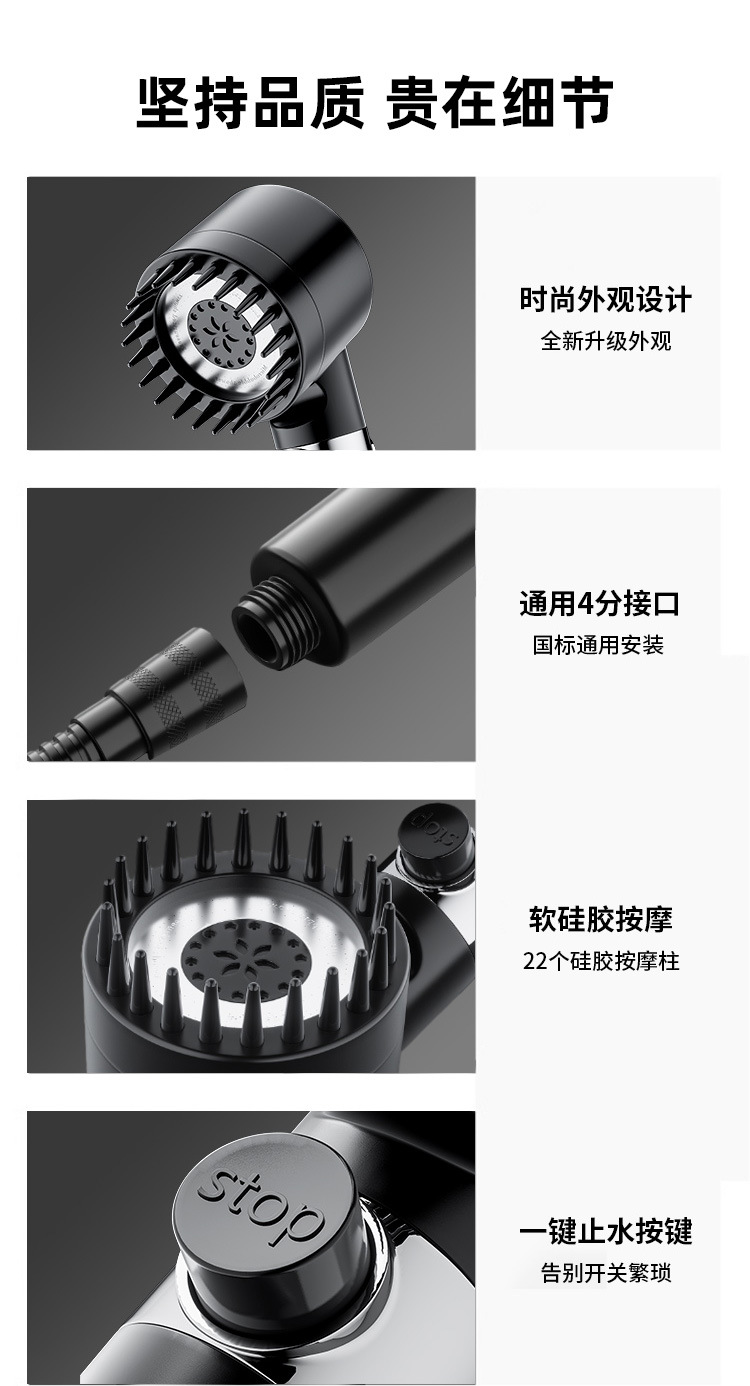 坚持品质 贵在细节

时尚外观设计
全新升级外观

通用4分接口
国标通用安装

stop

软硅胶按摩
22个硅胶按摩柱

stop

一键止水按键
告别开关繁琐