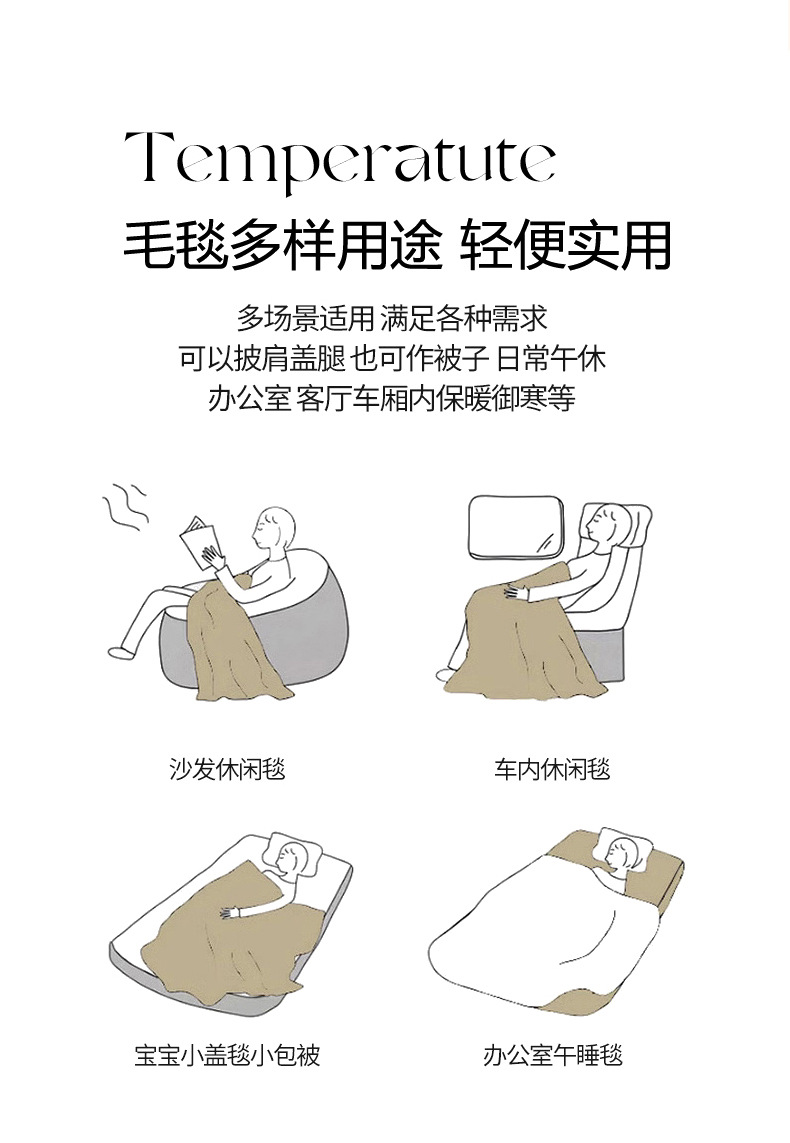 Temperatute

毛毯多样用途 轻便实用

多场景适用 满足各种需求
可以披肩盖腿 也可作被子 日常午休
办公室 客厅车厢内保暖御寒等

沙发休闲毯

车内休闲毯

宝宝小盖毯小包被

办公室午睡毯