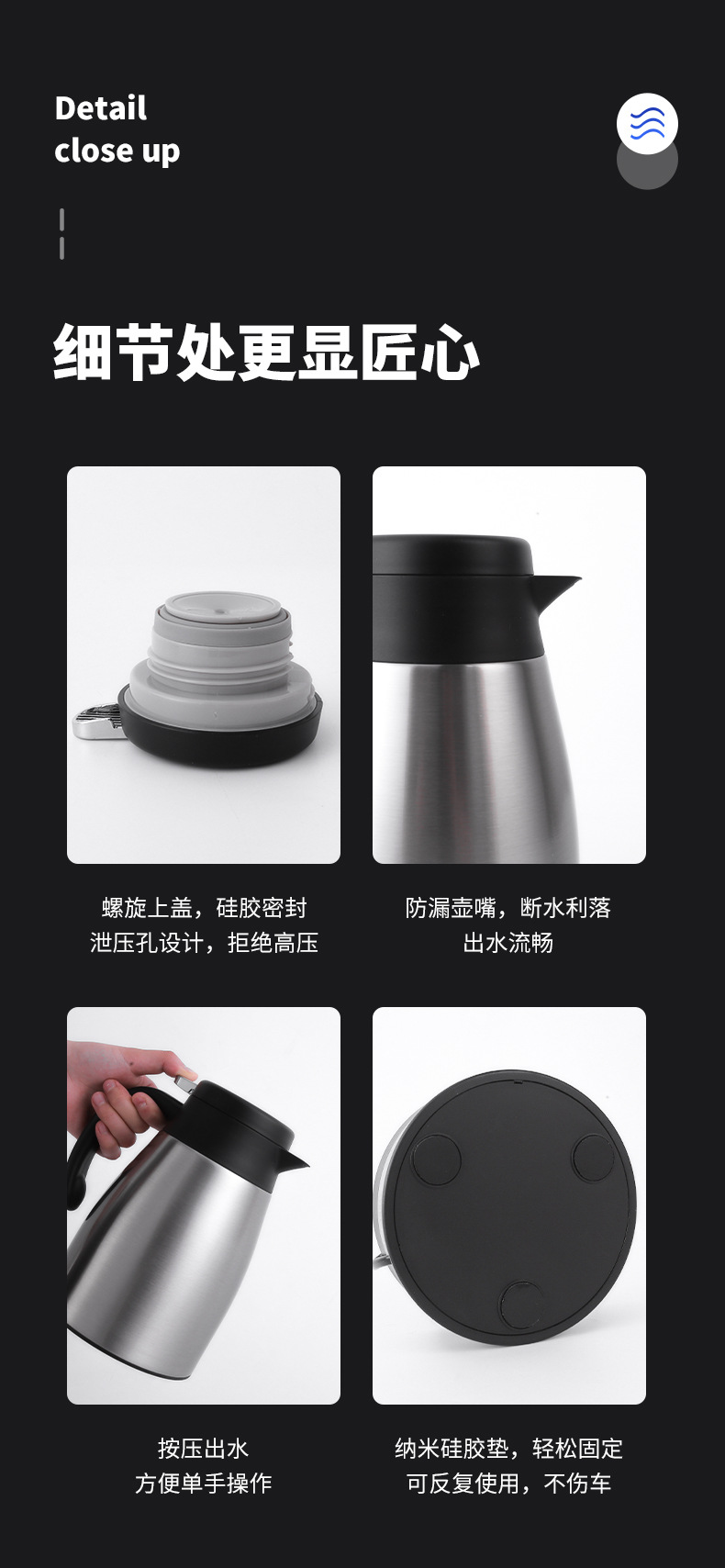 Detail
close up

细节处更显匠心

螺旋上盖，硅胶密封
泄压孔设计，拒绝高压

防漏壶嘴，断水利落
出水流畅

按压出水
方便单手操作

纳米硅胶垫，轻松固定
可反复使用，不伤车