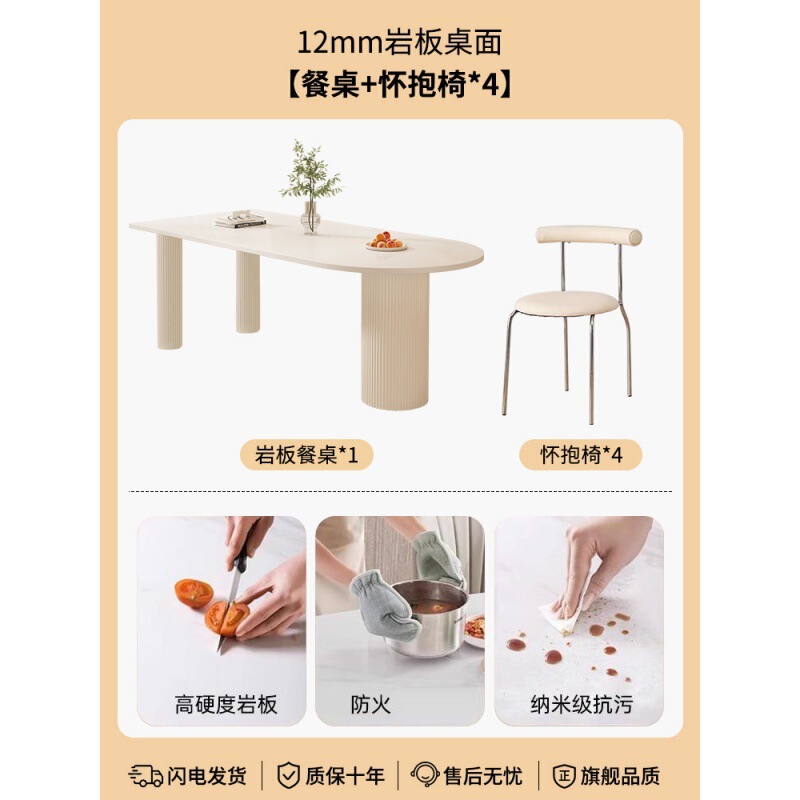 12mm岩板桌面
【餐桌+怀抱椅*4】

岩板餐桌*1

怀抱椅*4

高硬度岩板

防火

纳米级抗污

闪电发货 | 质保十年 | 售后无忧 | 正 旗舰品质