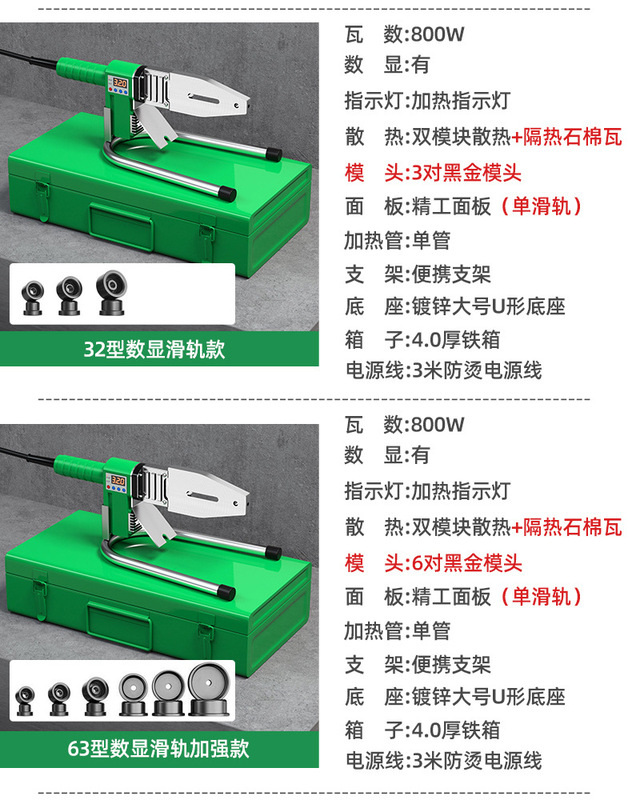 320

32型数显滑轨款

瓦　数:800W
数　显:有
指示灯:加热指示灯
散　热:双模块散热+隔热石棉瓦
模　头:3对黑金模头
面　板:精工面板（单滑轨）
加热管:单管
支　架:便携支架
底　座:镀锌大号U形底座
箱　子:4.0厚铁箱
电源线:3米防烫电源线

320

63型数显滑轨加强款

瓦　数:800W
数　显:有
指示灯:加热指示灯
散　热:双模块散热+隔热石棉瓦
模　头:6对黑金模头
面　板:精工面板（单滑轨）
加热管:单管
支　架:便携支架
底　座:镀锌大号U形底座
箱　子:4.0厚铁箱
电源线:3米防烫电源线