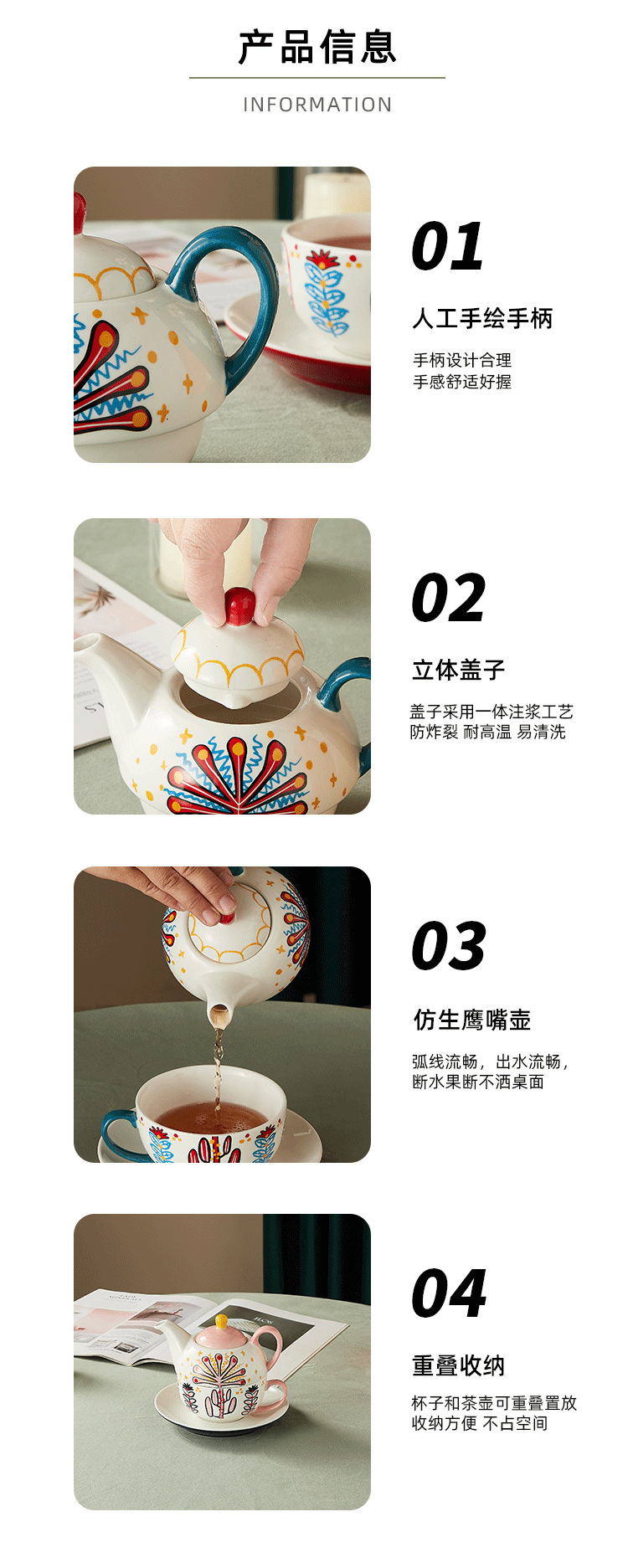 产品信息

INFORMATION

01

人工手绘手柄

手柄设计合理
手感舒适好握

02

立体盖子

盖子采用一体注浆工艺
防炸裂 耐高温 易清洗

03

仿生鹰嘴壶

弧线流畅，出水流畅，
断水果断不洒桌面

04

重叠收纳

杯子和茶壶可重叠置放
收纳方便 不占空间