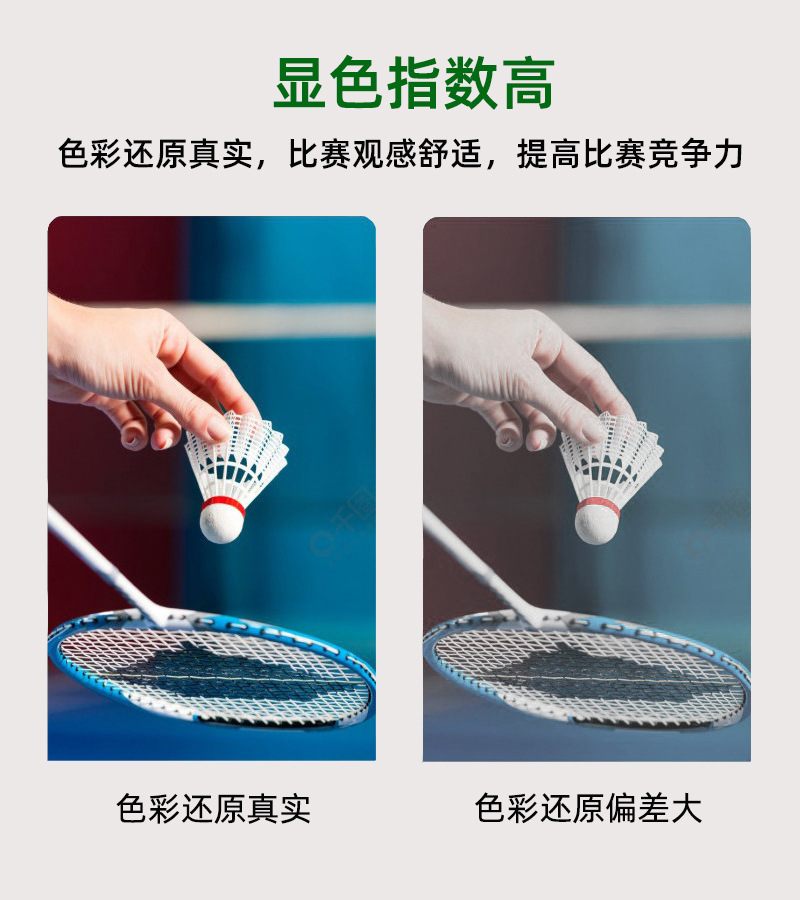 显色指数高

色彩还原真实，比赛观感舒适，提高比赛竞争力

色彩还原真实

色彩还原偏差大