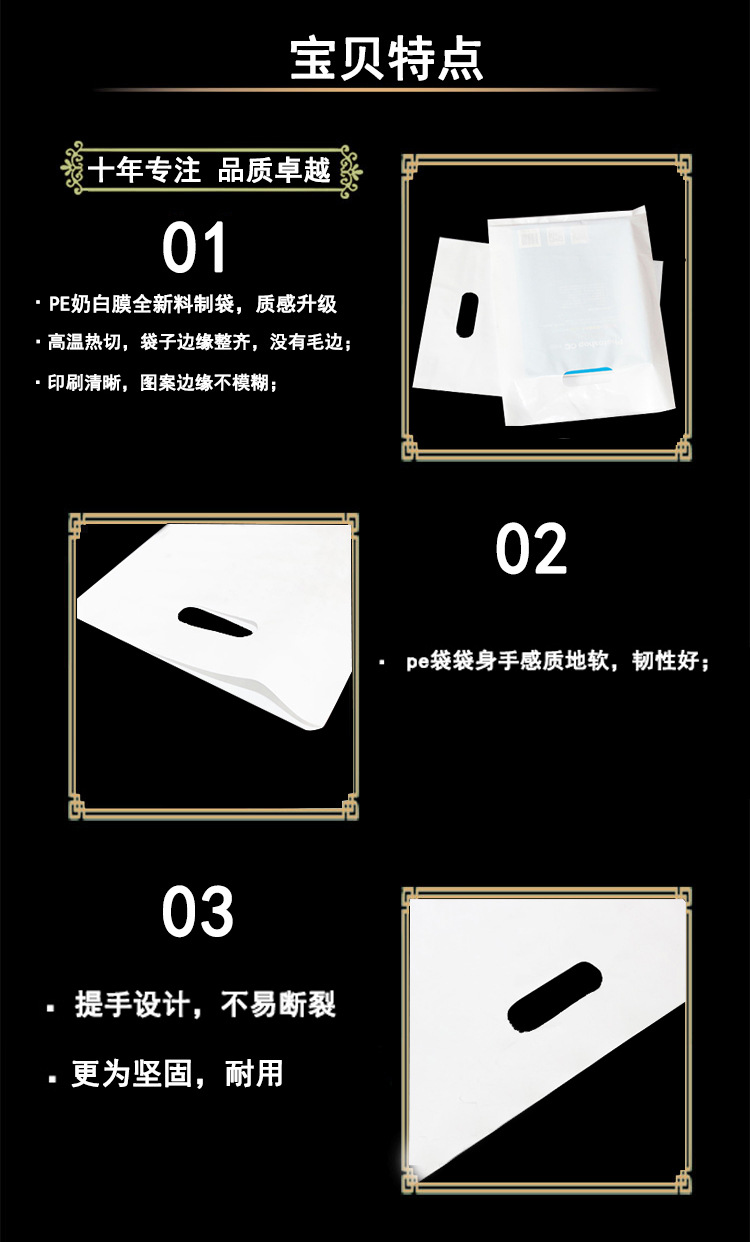 宝贝特点

十年专注 品质卓越

01

· PE奶白膜全新料制袋，质感升级

· 高温热切，袋子边缘整齐，没有毛边；

· 印刷清晰，图案边缘不模糊；

02

· pe袋袋身手感质地软，韧性好；

03

· 提手设计，不易断裂

· 更为坚固，耐用