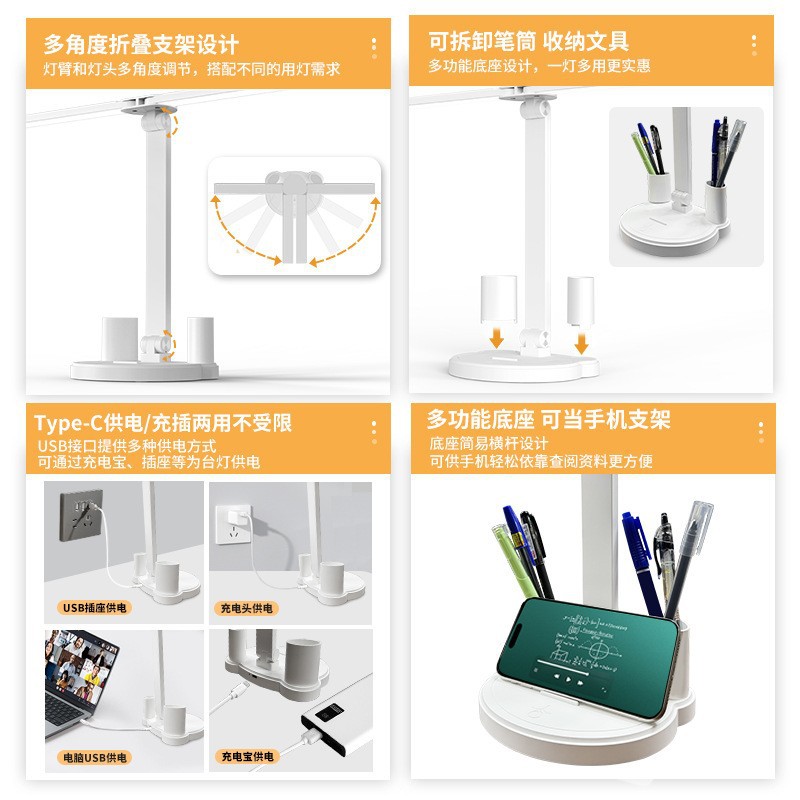 多角度折叠支架设计

灯臂和灯头多角度调节，搭配不同的用灯需求

可拆卸笔筒 收纳文具

多功能底座设计，一灯多用更实惠

Type-C供电/充插两用不受限

USB接口提供多种供电方式
可通过充电宝、插座等为台灯供电

USB插座供电

充电头供电

电脑USB供电

充电宝供电

多功能底座 可当手机支架

底座简易横杆设计
可供手机轻松依靠查阅资料更方便