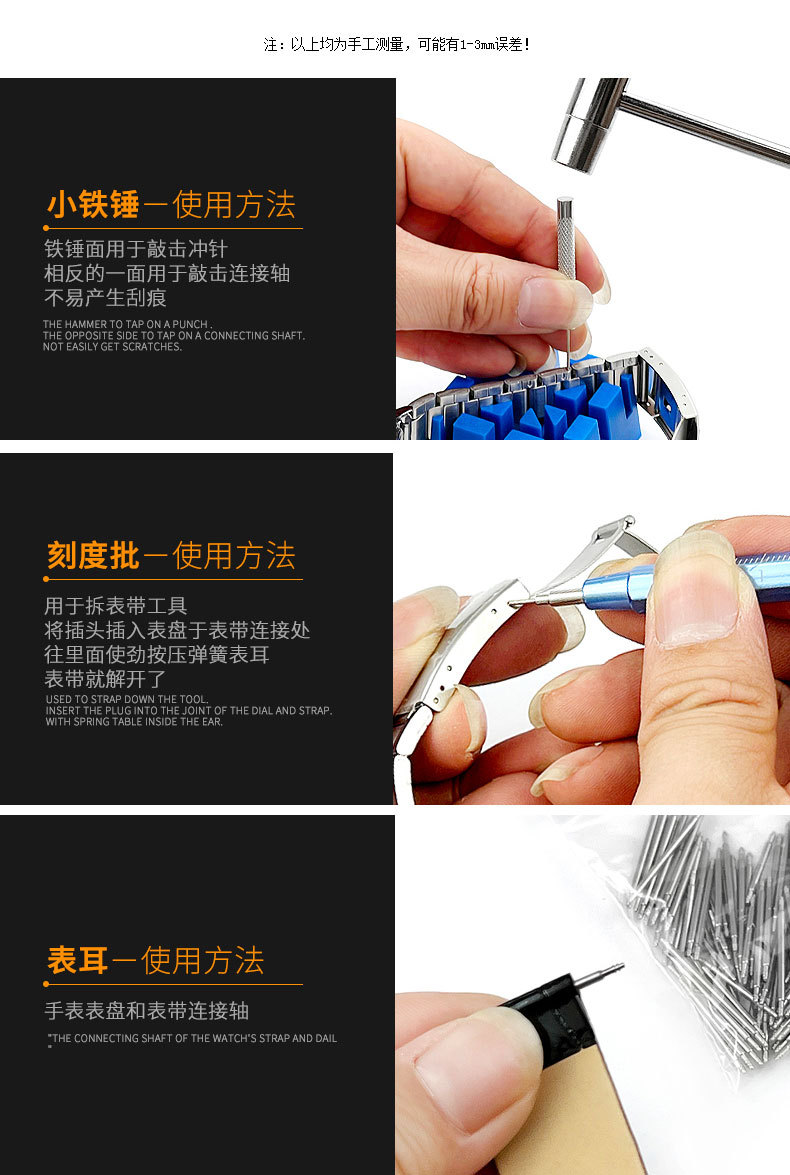 注：以上均为手工测量，可能有1-3mm误差！

小铁锤一使用方法

铁锤面用于敲击冲针
相反的一面用于敲击连接轴
不易产生刮痕

THE HAMMER TO TAP ON A PUNCH .
THE OPPOSITE SIDE TO TAP ON A CONNECTING SHAFT.
NOT EASILY GET SCRATCHES.

刻度批一使用方法

用于拆表带工具
将插头插入表盘于表带连接处
往里面使劲按压弹簧表耳
表带就解开了

USED TO STRAP DOWN THE TOOL.
INSERT THE PLUG INTO THE JOINT OF THE DIAL AND STRAP.
WITH SPRING TABLE INSIDE THE EAR.

表耳一使用方法

手表表盘和表带连接轴

"THE CONNECTING SHAFT OF THE WATCH'S STRAP AND DAIL
"