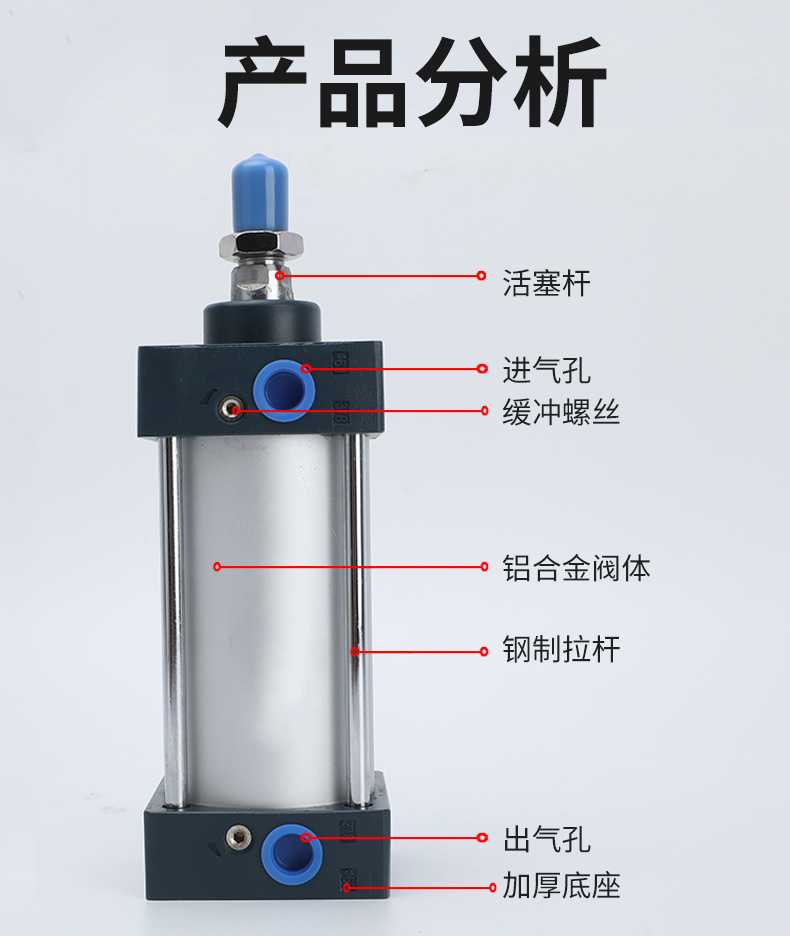 产品分析

活塞杆

进气孔

缓冲螺丝

铝合金阀体

钢制拉杆

出气孔

加厚底座