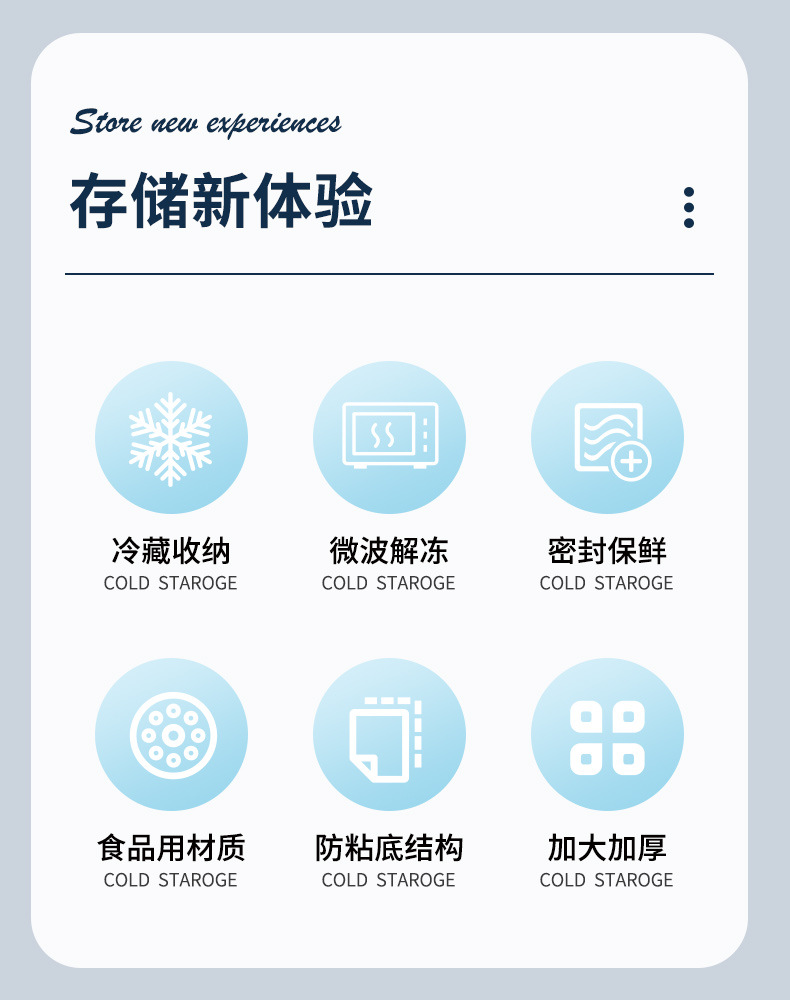 Store new experiences

存储新体验

冷藏收纳
COLD STAROGE

微波解冻
COLD STAROGE

密封保鲜
COLD STAROGE

食品用材质
COLD STAROGE

防粘底结构
COLD STAROGE

加大加厚
COLD STAROGE