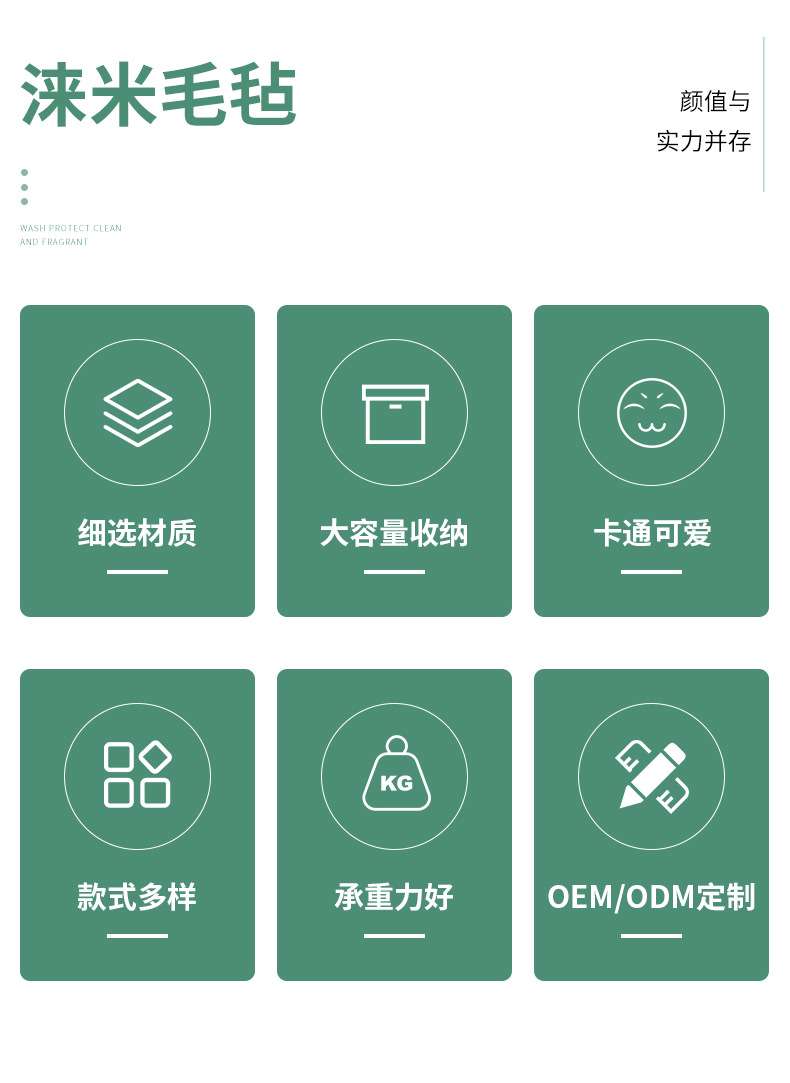 涞米毛毡

颜值与
实力并存

WASH PROTECT CLEAN
AND FRAGRANT

细选材质

大容量收纳

卡通可爱

款式多样

KG

承重力好

OEM/ODM定制