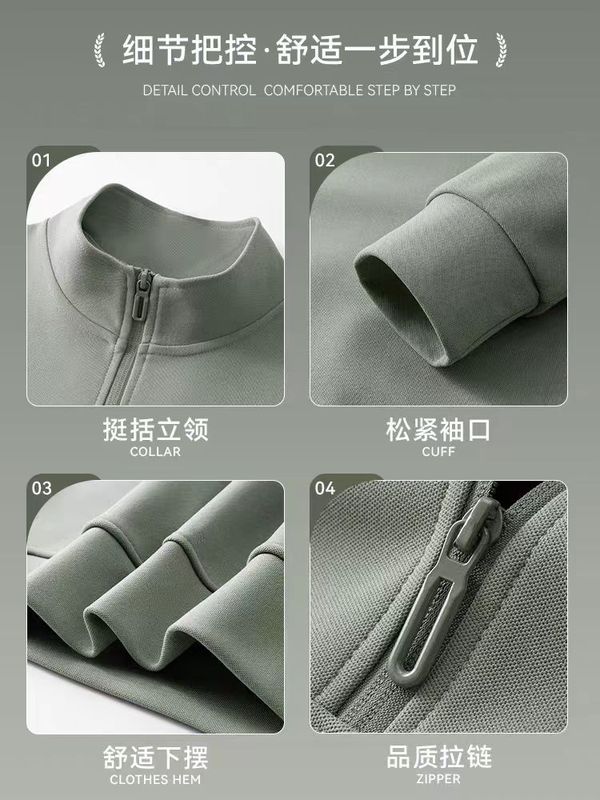 细节把控·舒适一步到位

DETAIL CONTROL COMFORTABLE STEP BY STEP

01

挺括立领
COLLAR

02

松紧袖口
CUFF

03

舒适下摆
CLOTHES HEM

04

品质拉链
ZIPPER