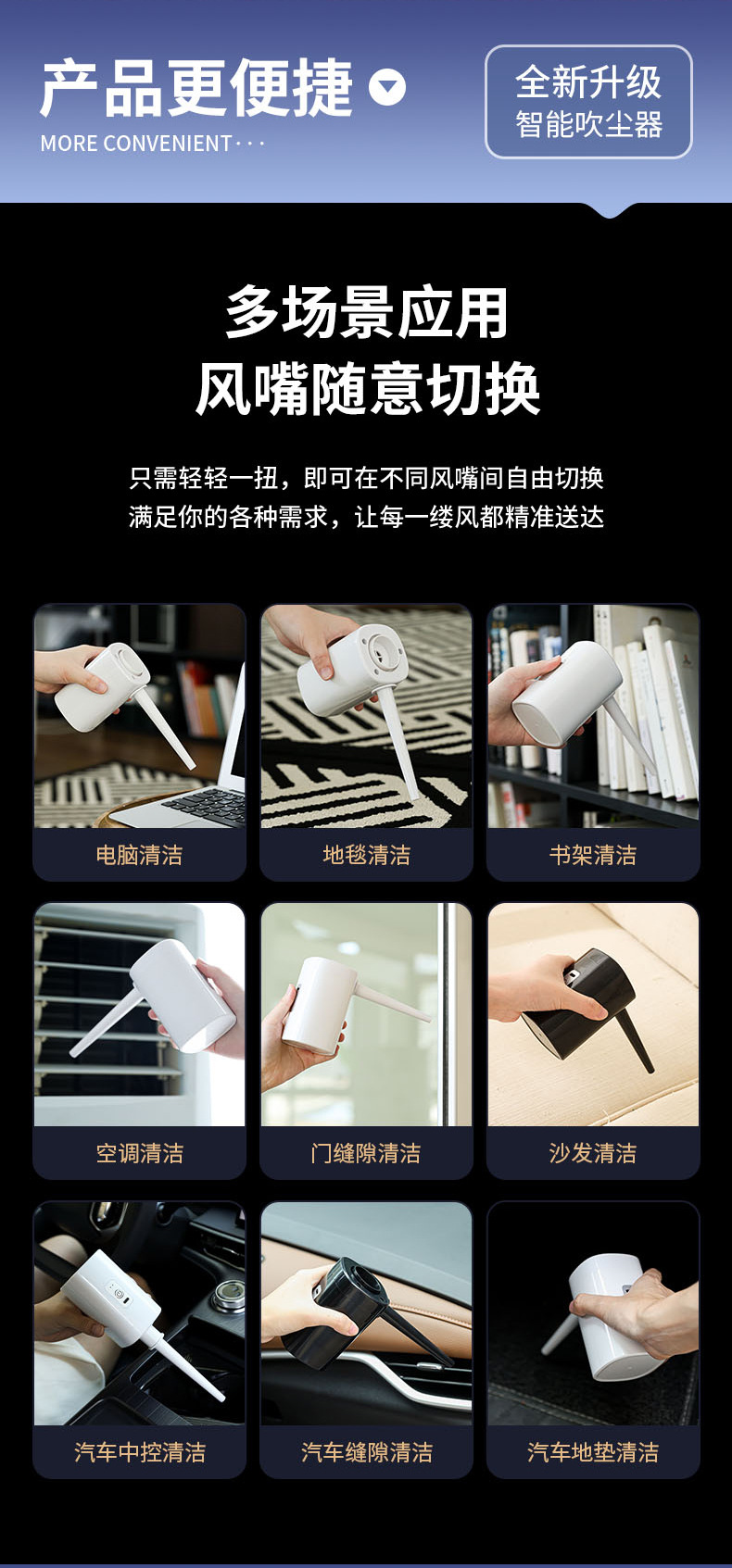 产品更便捷
MORE CONVENIENT···

全新升级
智能吹尘器

多场景应用
风嘴随意切换

只需轻轻一扭，即可在不同风嘴间自由切换
满足你的各种需求，让每一缕风都精准送达

电脑清洁

地毯清洁

书架清洁

空调清洁

门缝隙清洁

沙发清洁

汽车中控清洁

汽车缝隙清洁

汽车地垫清洁