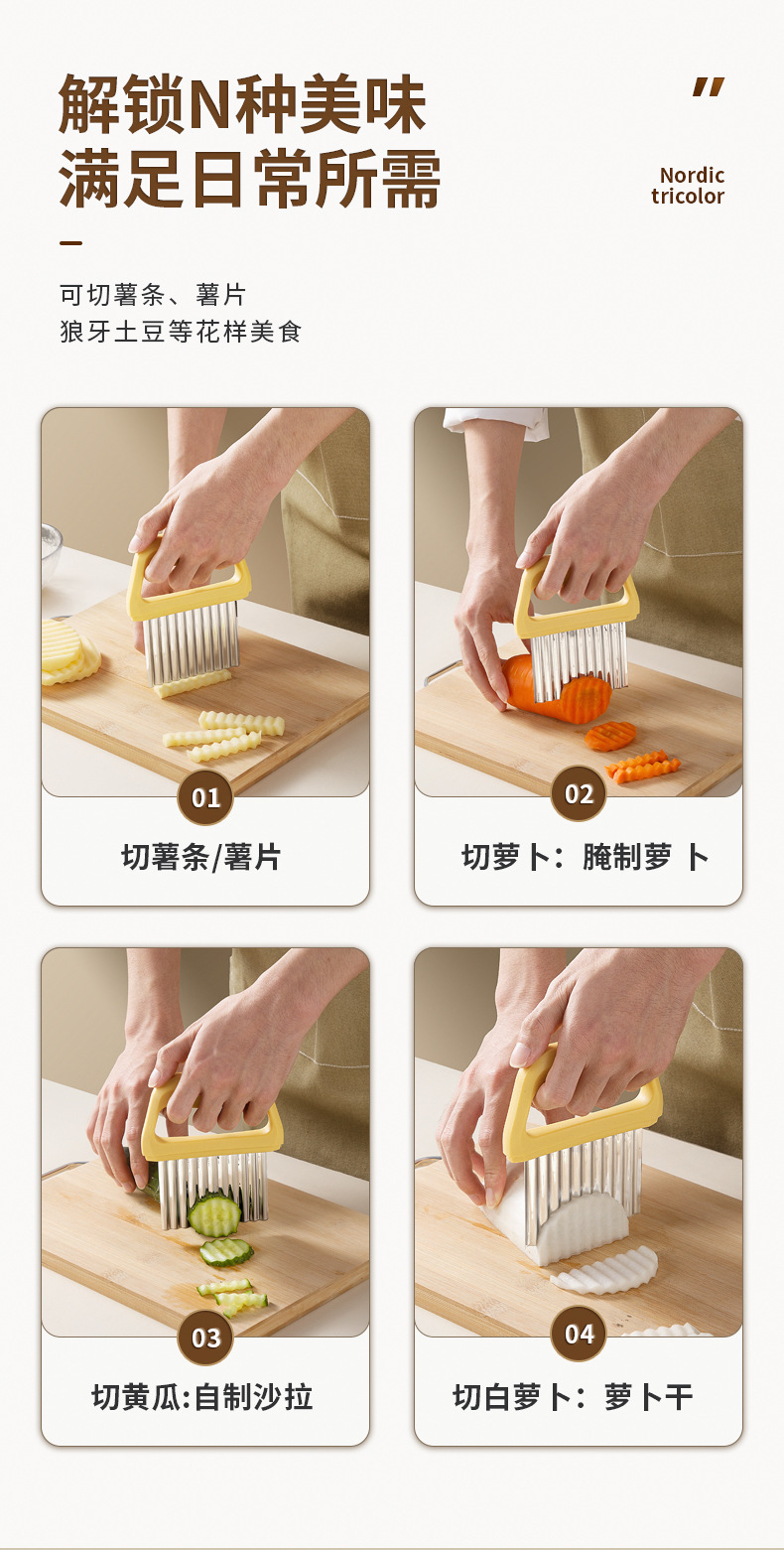 解锁N种美味
满足日常所需

"
Nordic
tricolor

可切薯条、薯片
狼牙土豆等花样美食

01
切薯条/薯片

02
切萝卜：腌制萝 卜

03
切黄瓜:自制沙拉

04
切白萝卜：萝卜干