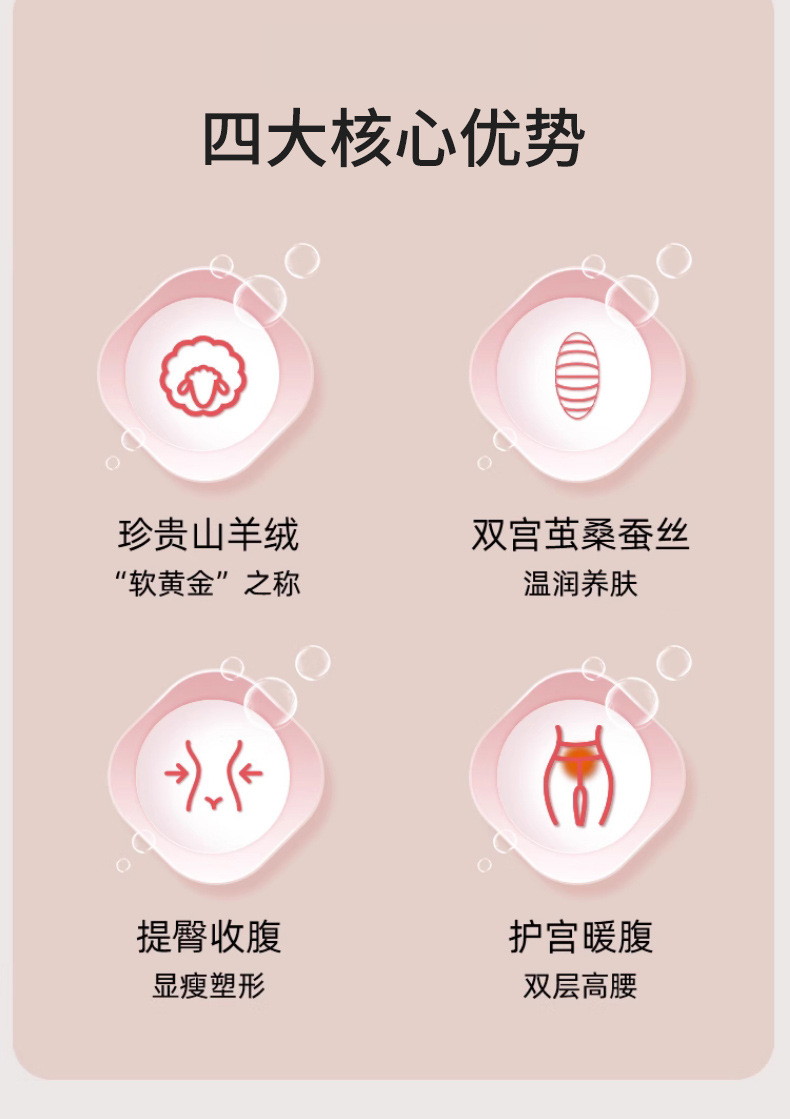 四大核心优势

珍贵山羊绒
“软黄金”之称

双宫茧桑蚕丝
温润养肤

提臀收腹
显瘦塑形

护宫暖腹
双层高腰