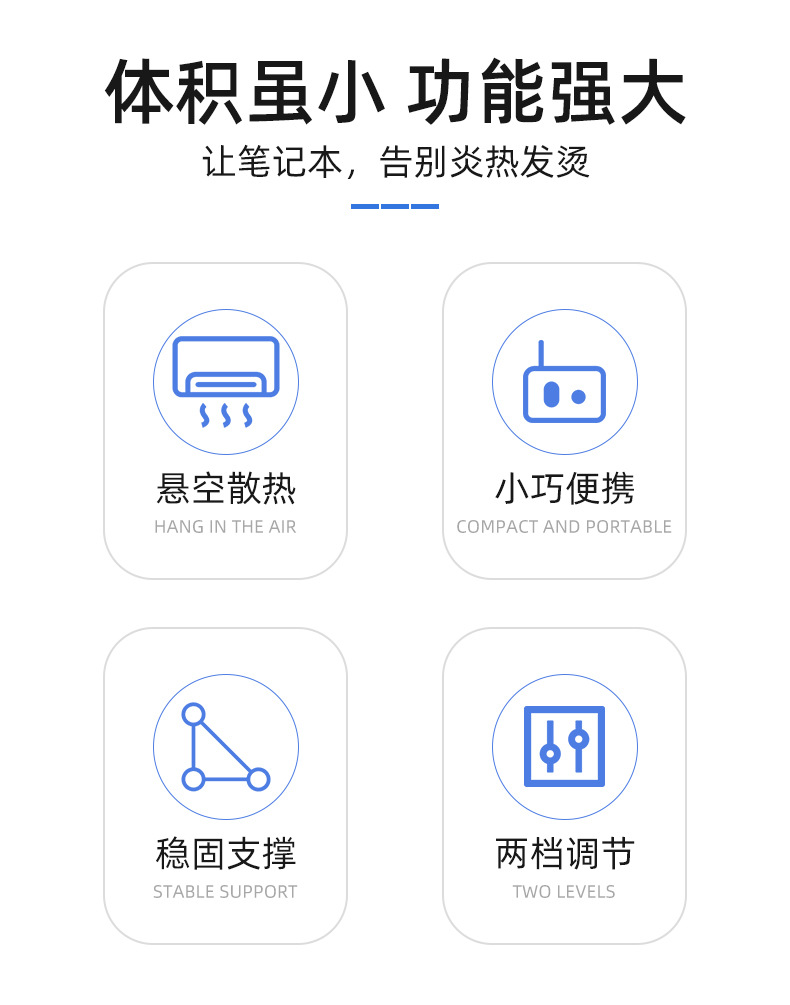 体积虽小 功能强大

让笔记本，告别炎热发烫

悬空散热
HANG IN THE AIR

小巧便携
COMPACT AND PORTABLE

稳固支撑
STABLE SUPPORT

两档调节
TWO LEVELS