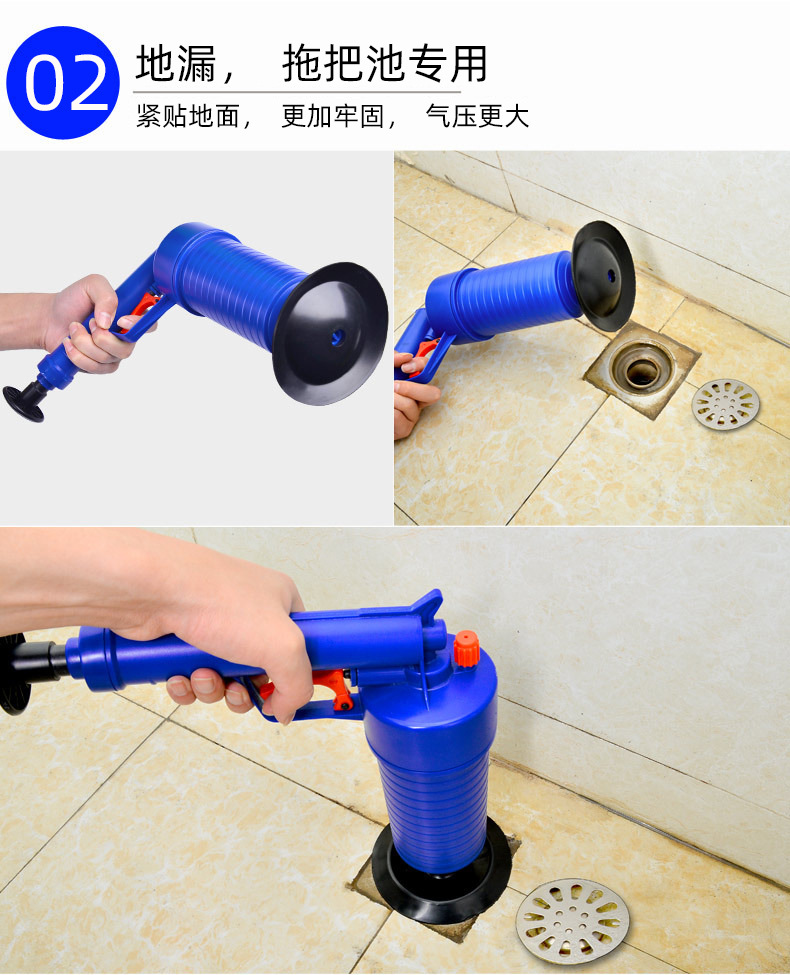 02 地漏， 拖把池专用

紧贴地面， 更加牢固， 气压更大