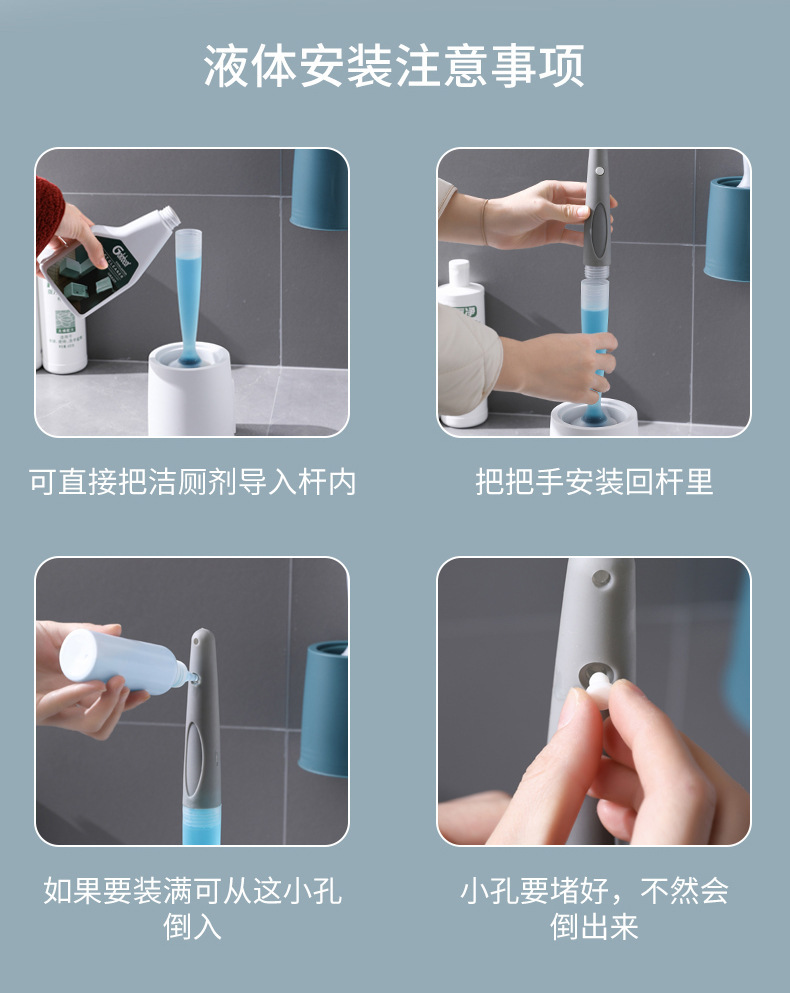 液体安装注意事项

可直接把洁厕剂导入杆内

把把手安装回杆里

如果要装满可从这小孔倒入

小孔要堵好，不然会倒出来