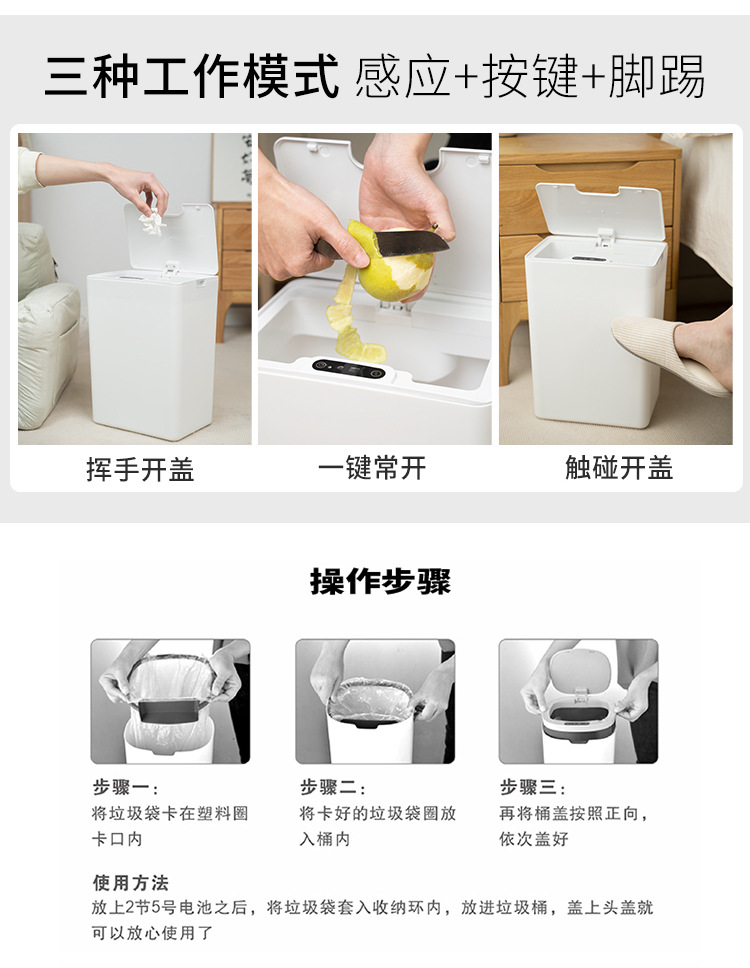 三种工作模式 感应+按键+脚踢

挥手开盖

一键常开

触碰开盖

操作步骤

步骤一：
将垃圾袋卡在塑料圈卡口内

步骤二：
将卡好的垃圾袋圈放入桶内

步骤三：
再将桶盖按照正向，依次盖好

使用方法
放上2节5号电池之后，将垃圾袋套入收纳环内，放进垃圾桶，盖上头盖就可以放心使用了