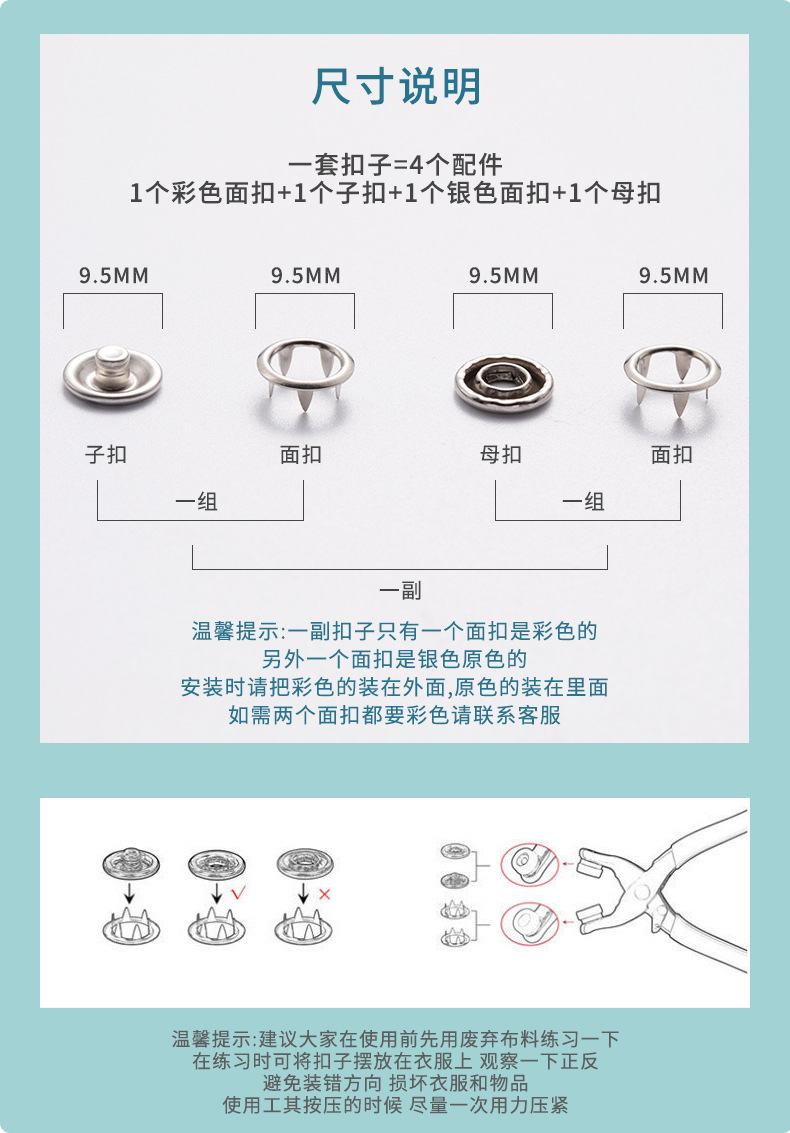 尺寸说明

一套扣子=4个配件
1个彩色面扣+1个子扣+1个银色面扣+1个母扣

9.5MM 9.5MM 9.5MM 9.5MM

子扣 面扣 母扣 面扣

一组 一组

一副

温馨提示:一副扣子只有一个面扣是彩色的
另外一个面扣是银色原色的
安装时请把彩色的装在外面,原色的装在里面
如需两个面扣都要彩色请联系客服

√ ×

温馨提示:建议大家在使用前先用废弃布料练习一下
在练习时可将扣子摆放在衣服上 观察一下正反
避免装错方向 损坏衣服和物品
使用工其按压的时候 尽量一次用力压紧