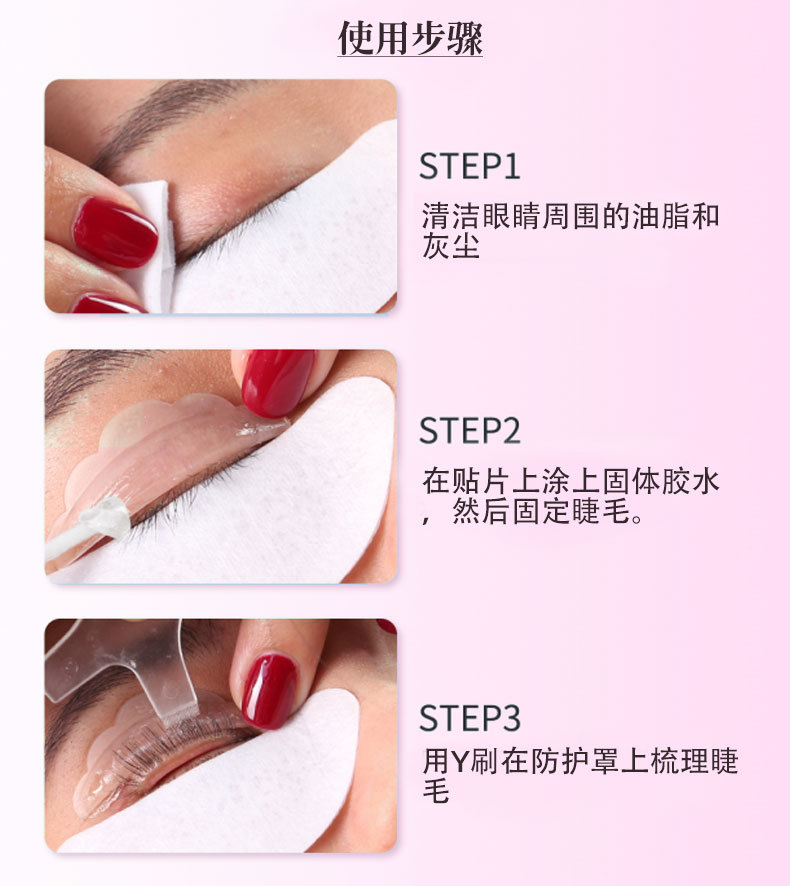 使用步骤

STEP1
清洁眼睛周围的油脂和灰尘

STEP2
在贴片上涂上固体胶水，然后固定睫毛。

STEP3
用Y刷在防护罩上梳理睫毛