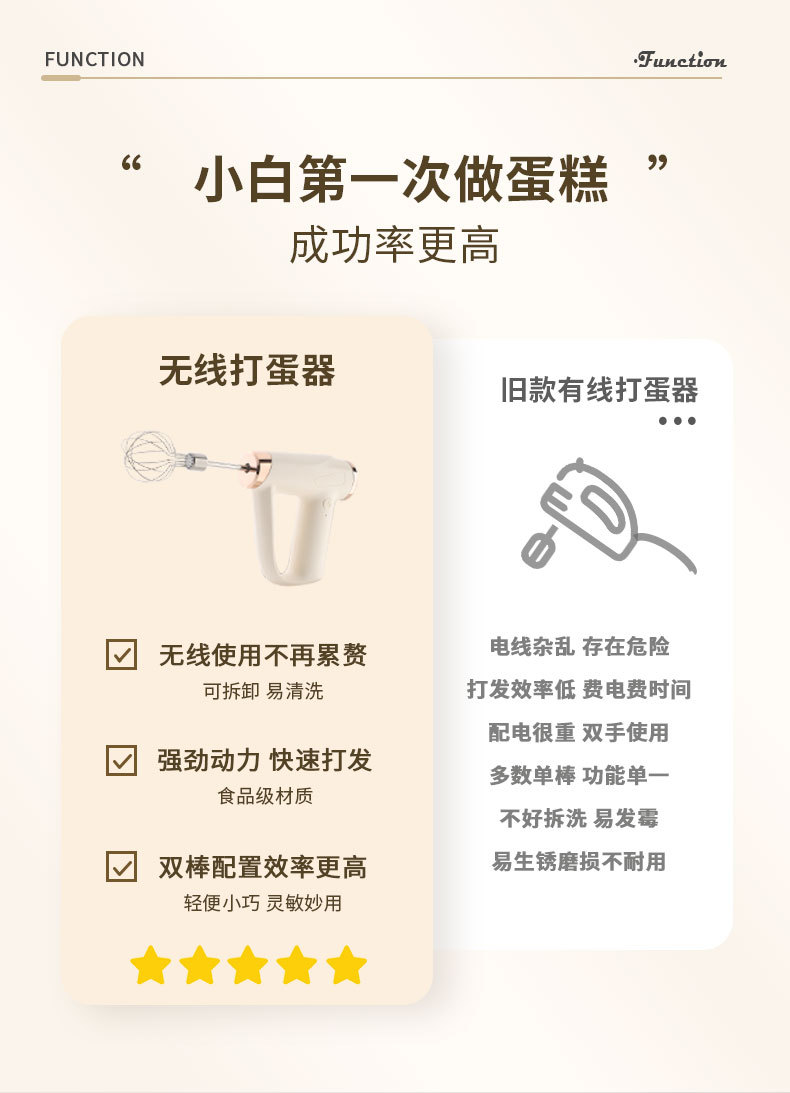 FUNCTION

·Function

“ 小白第一次做蛋糕 ”
成功率更高

无线打蛋器

无线使用不再累赘
可拆卸 易清洗

强劲动力 快速打发
食品级材质

双棒配置效率更高
轻便小巧 灵敏妙用

旧款有线打蛋器

电线杂乱 存在危险
打发效率低 费电费时间
配电很重 双手使用
多数单棒 功能单一
不好拆洗 易发霉
易生锈磨损不耐用