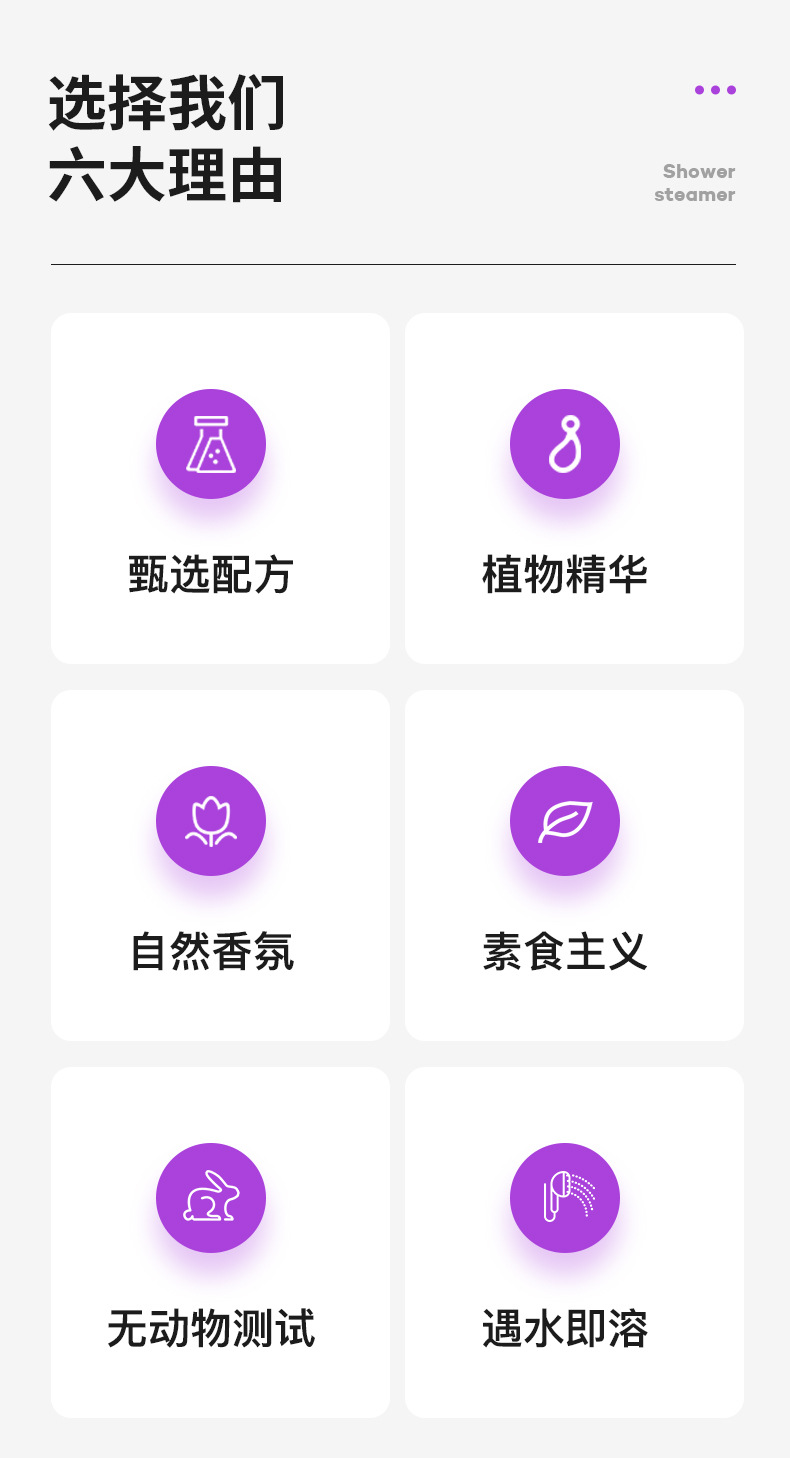 选择我们
六大理由

Shower
steamer

甄选配方

植物精华

自然香氛

素食主义

无动物测试

遇水即溶