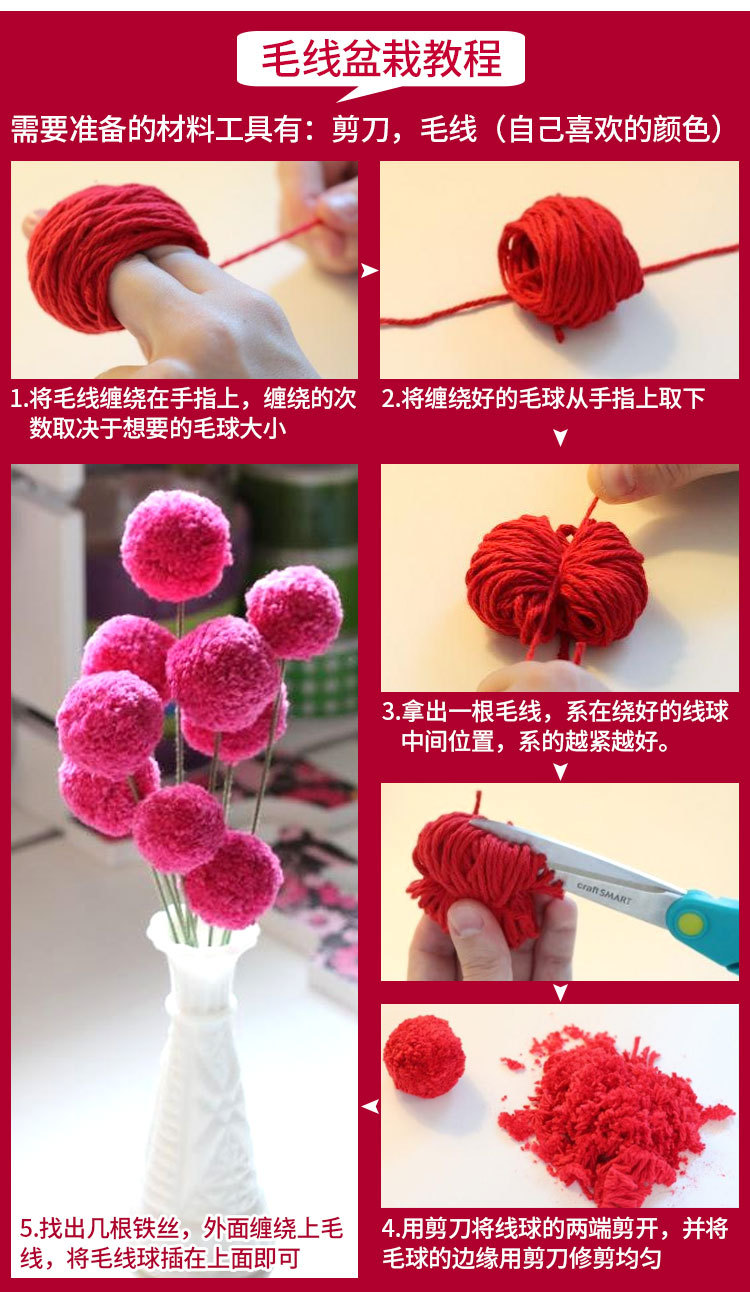 毛线盆栽教程

需要准备的材料工具有：剪刀，毛线（自己喜欢的颜色）

1.将毛线缠绕在手指上，缠绕的次数取决于想要的毛球大小

2.将缠绕好的毛球从手指上取下

3.拿出一根毛线，系在绕好的线球中间位置，系的越紧越好。

craft SMART

4.用剪刀将线球的两端剪开，并将毛球的边缘用剪刀修剪均匀

5.找出几根铁丝，外面缠绕上毛线，将毛线球插在上面即可