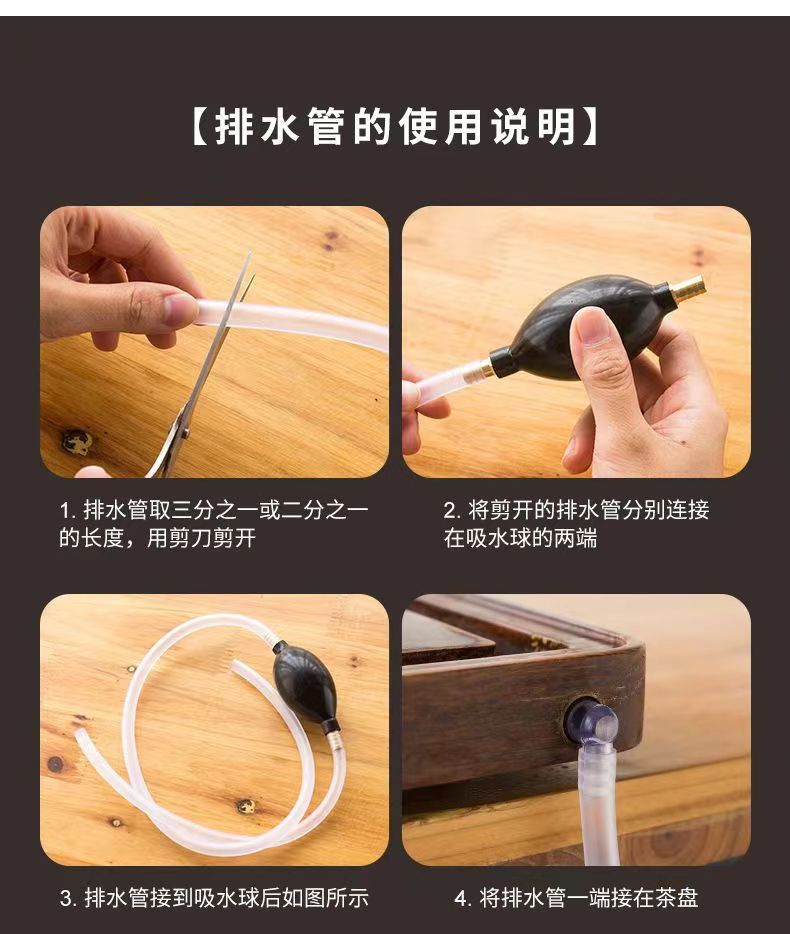 【排水管的使用说明】

1. 排水管取三分之一或二分之一的长度，用剪刀剪开

2. 将剪开的排水管分别连接在吸水球的两端

3. 排水管接到吸水球后如图所示

4. 将排水管一端接在茶盘