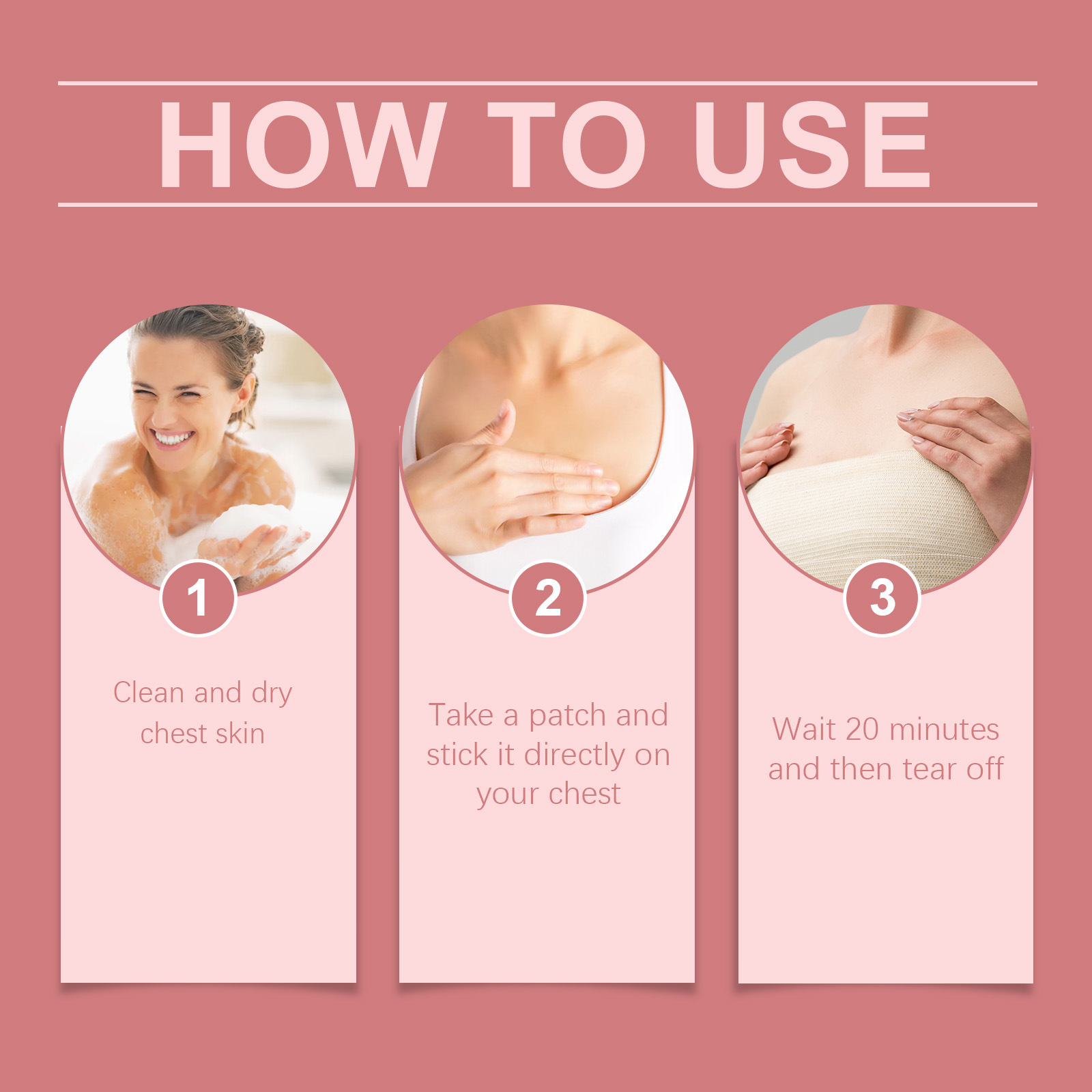 HOW TO USE

1

Clean and dry chest skin

2

Take a patch and stick it directly on your chest

3

Wait 20 minutes and then tear off