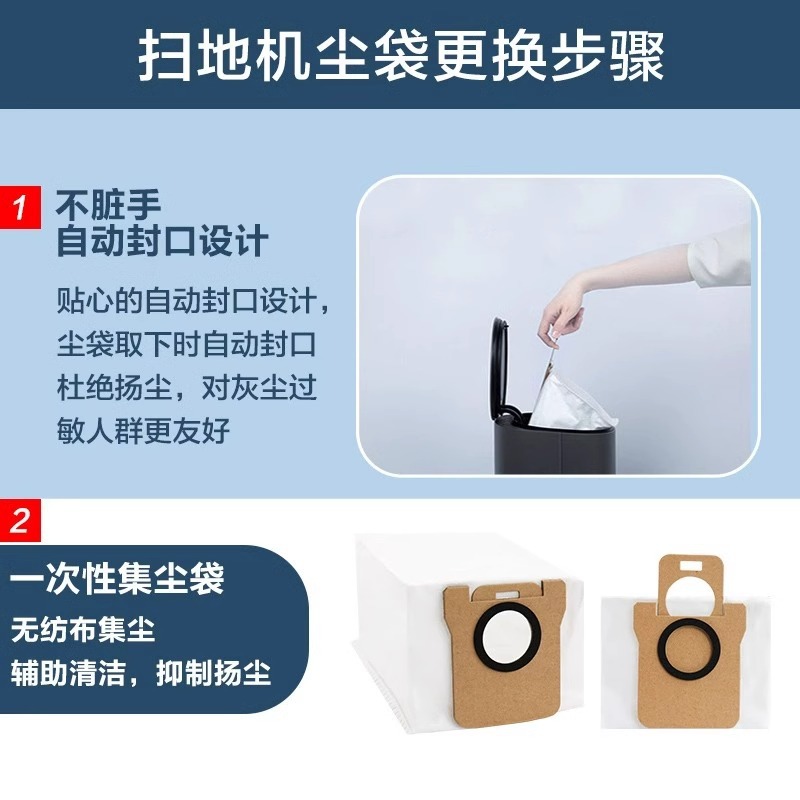 扫地机尘袋更换步骤

1 不脏手
自动封口设计

贴心的自动封口设计，尘袋取下时自动封口杜绝扬尘，对灰尘过敏人群更友好

2

一次性集尘袋

无纺布集尘
辅助清洁，抑制扬尘