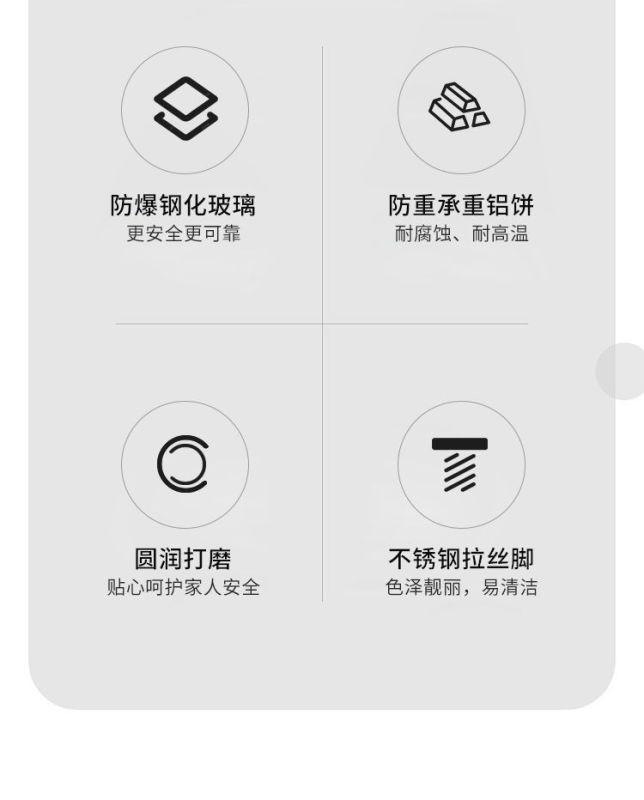 防爆钢化玻璃
更安全更可靠

防重承重铝饼
耐腐蚀、耐高温

圆润打磨
贴心呵护家人安全

不锈钢拉丝脚
色泽靓丽，易清洁