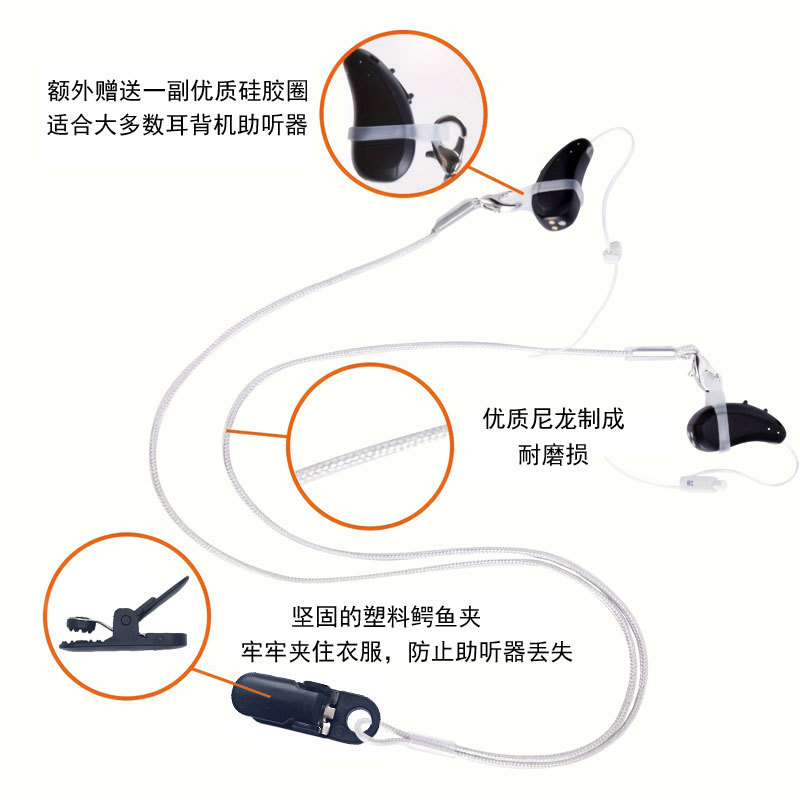 额外赠送一副优质硅胶圈
适合大多数耳背机助听器

优质尼龙制成
耐磨损

坚固的塑料鳄鱼夹
牢牢夹住衣服，防止助听器丢失