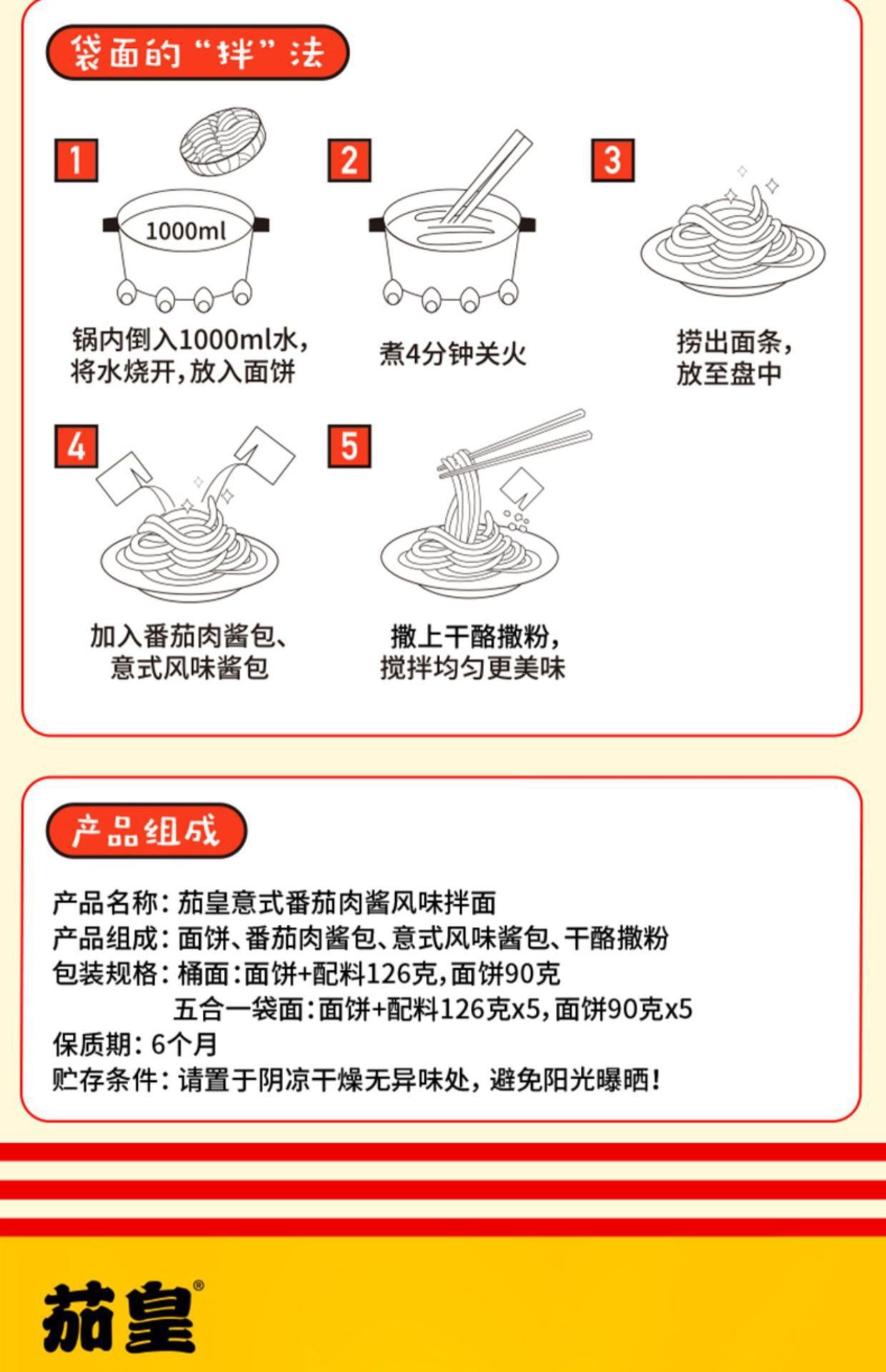 袋面的“拌”法

1

1000ml

锅内倒入1000ml水，将水烧开，放入面饼

2

煮4分钟关火

3

捞出面条，放至盘中

4

加入番茄肉酱包、意式风味酱包

5

撒上干酪撒粉，搅拌均匀更美味

产品组成

产品名称：茄皇意式番茄肉酱风味拌面
产品组成：面饼、番茄肉酱包、意式风味酱包、干酪撒粉
包装规格：桶面：面饼+配料126克，面饼90克
五合一袋面：面饼+配料126克x5，面饼90克x5
保质期：6个月
贮存条件：请置于阴凉干燥无异味处，避免阳光曝晒！

茄皇®