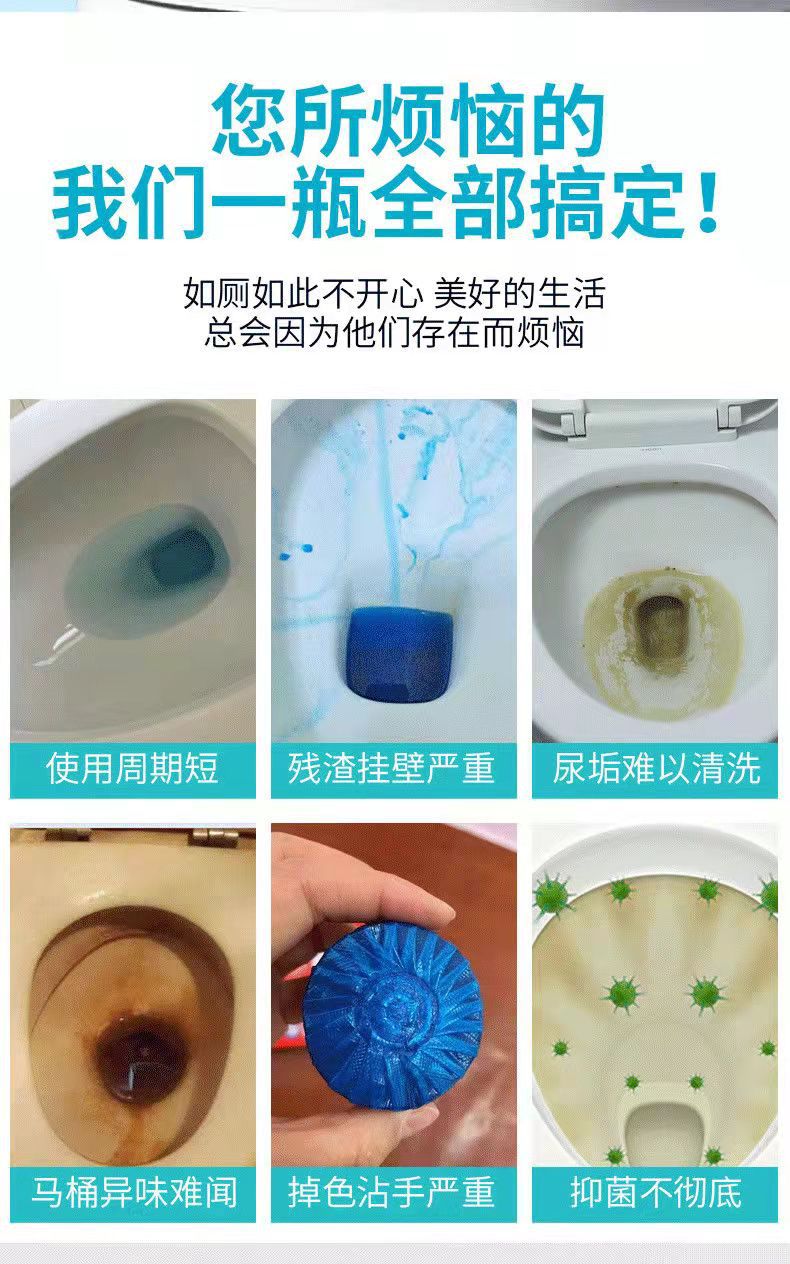 您所烦恼的
我们一瓶全部搞定！

如厕如此不开心 美好的生活
总会因为他们存在而烦恼

使用周期短

残渣挂壁严重

尿垢难以清洗

马桶异味难闻

掉色沾手严重

抑菌不彻底