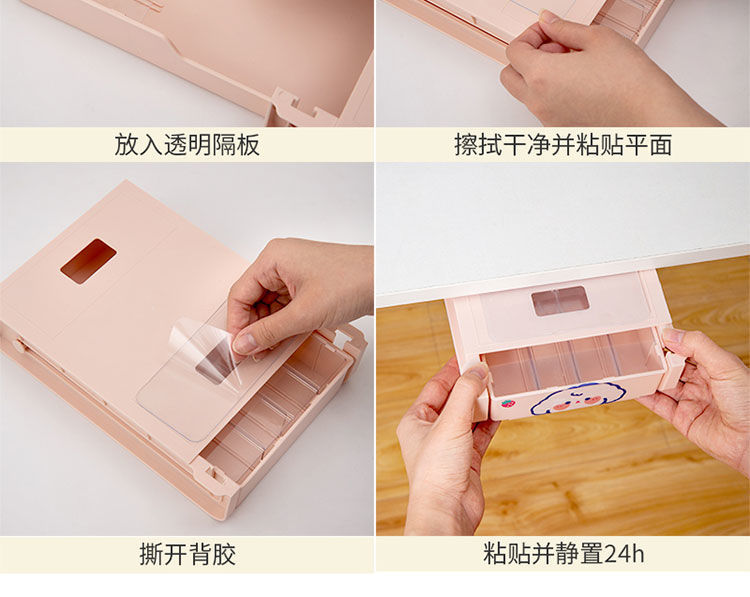 放入透明隔板

擦拭干净并粘贴平面

撕开背胶

粘贴并静置24h