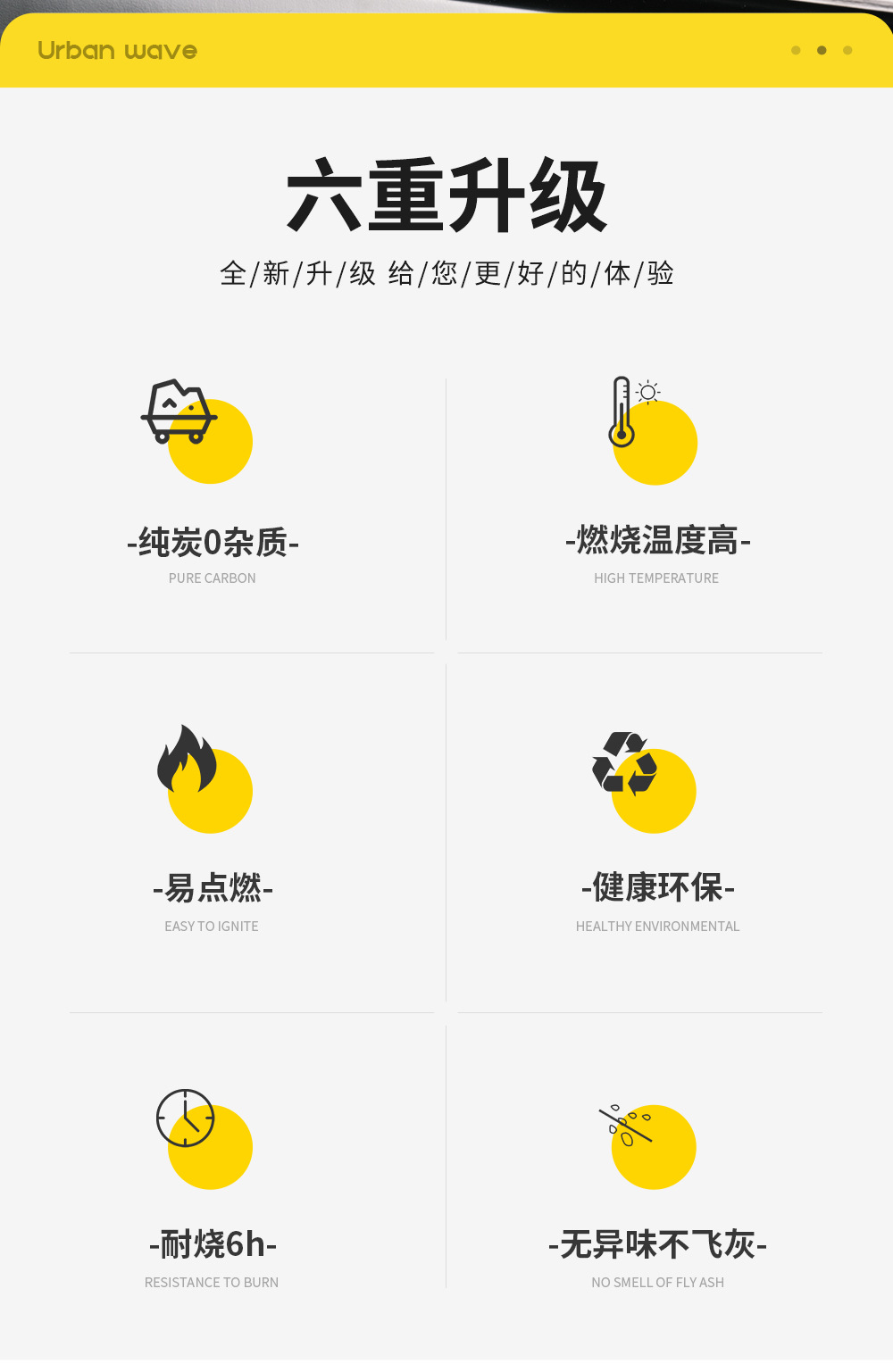 Urban wave

六重升级

全/新/升/级 给/您/更/好/的/体/验

-纯炭0杂质-

PURE CARBON

-燃烧温度高-

HIGH TEMPERATURE

-易点燃-

EASY TO IGNITE

-健康环保-

HEALTHY ENVIRONMENTAL

-耐烧6h-

RESISTANCE TO BURN

-无异味不飞灰-

NO SMELL OF FLY ASH