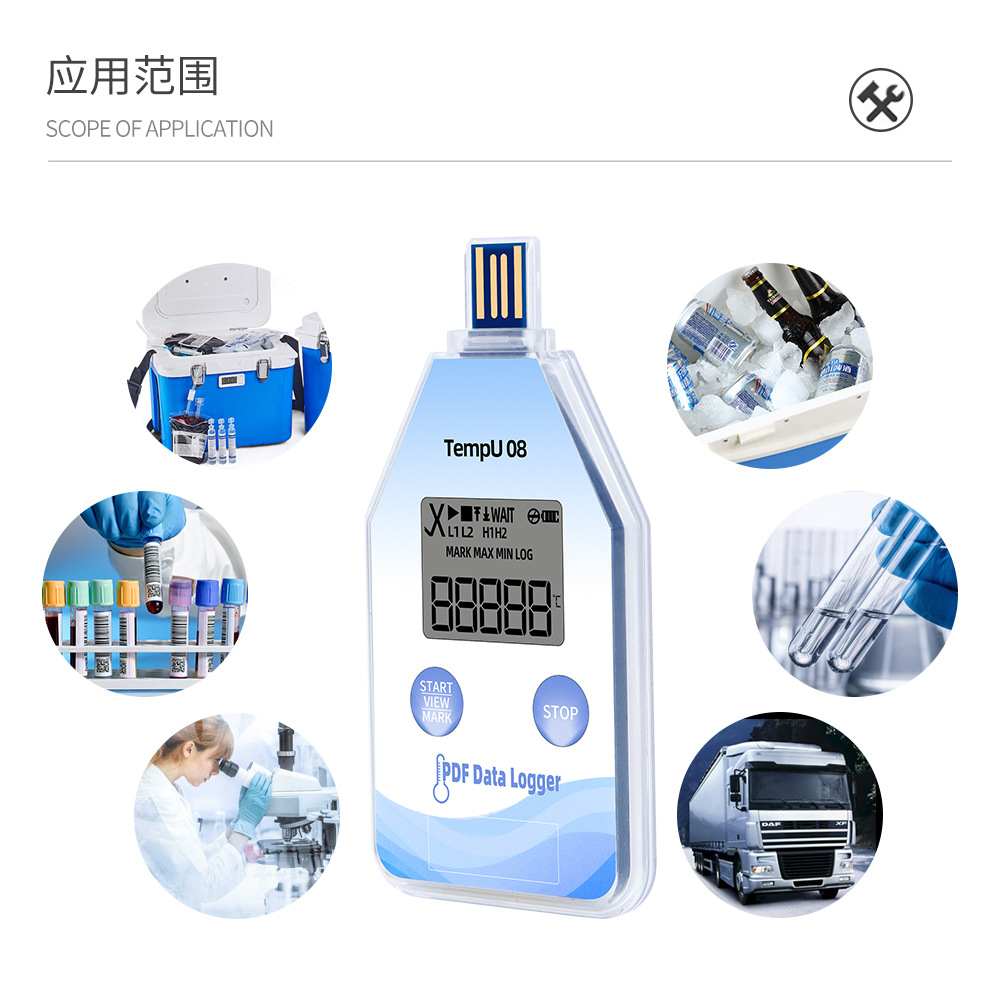 应用范围
SCOPE OF APPLICATION

TempU 08

WAIT
L1 L2 H1H2
MARK MAX MIN LOG
88888 ℃

START
VIEW
MARK

STOP

PDF Data Logger

DAF XF