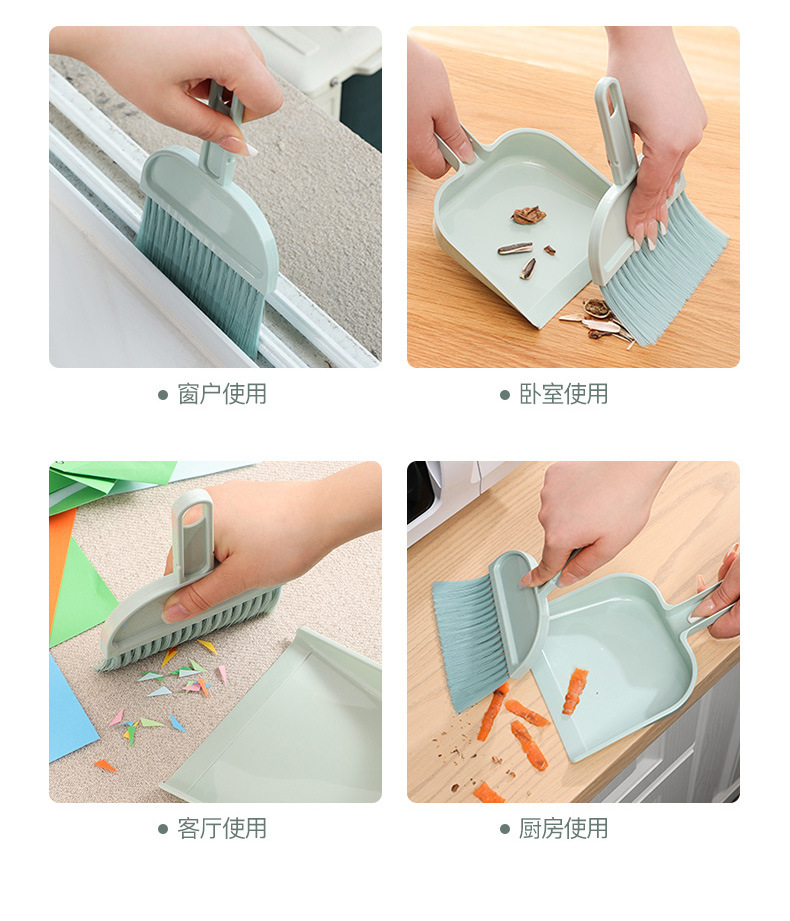 ● 窗户使用

● 卧室使用

● 客厅使用

● 厨房使用